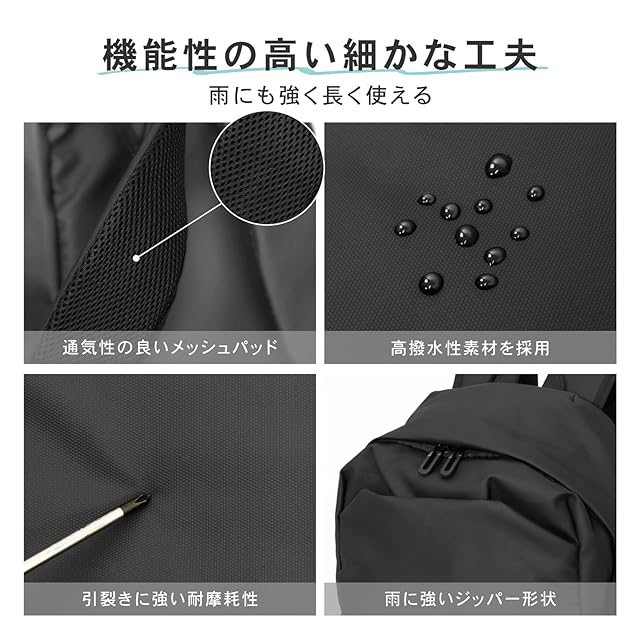 機能性の高い細かな工夫
雨にも強く長く使える

通気性の良いメッシュパッド

高撥水性素材を採用

引裂きに強い耐摩耗性

雨に強いジッパー形状