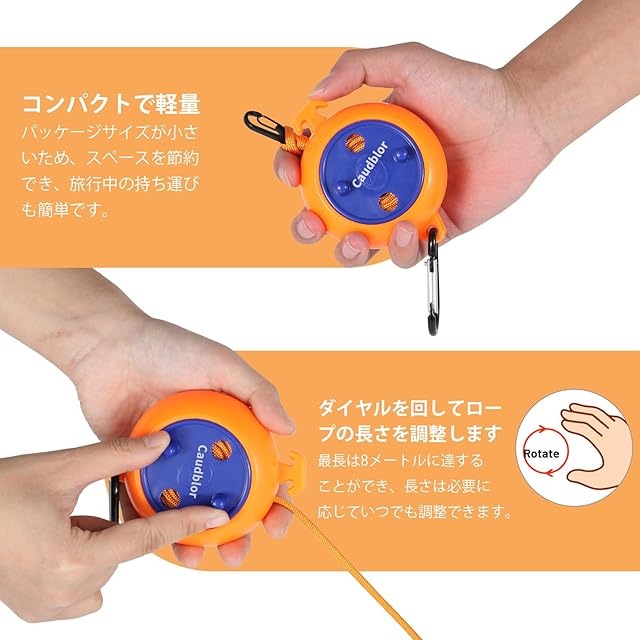 コンパクトで軽量
パッケージサイズが小さいため、スペースを節約でき、旅行中の持ち運びも簡単です。

Caudblor

Caudblor

ダイヤルを回してロープの長さを調整します
最長は8メートルに達することができ、長さは必要に応じていつでも調整できます。

Rotate