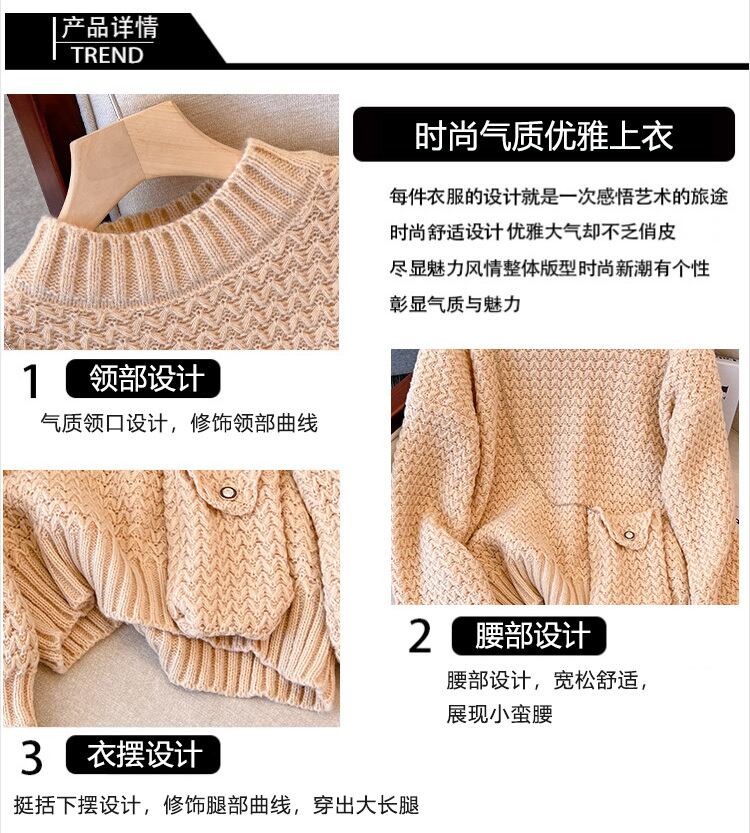 产品详情
TREND

时尚气质优雅上衣

每件衣服的设计就是一次感悟艺术的旅途
时尚舒适设计 优雅大气却不乏俏皮
尽显魅力风情整体版型时尚新潮有个性
彰显气质与魅力

1 领部设计

气质领口设计，修饰领部曲线

2 腰部设计

腰部设计，宽松舒适，
展现小蛮腰

3 衣摆设计

挺括下摆设计，修饰腿部曲线，穿出大长腿