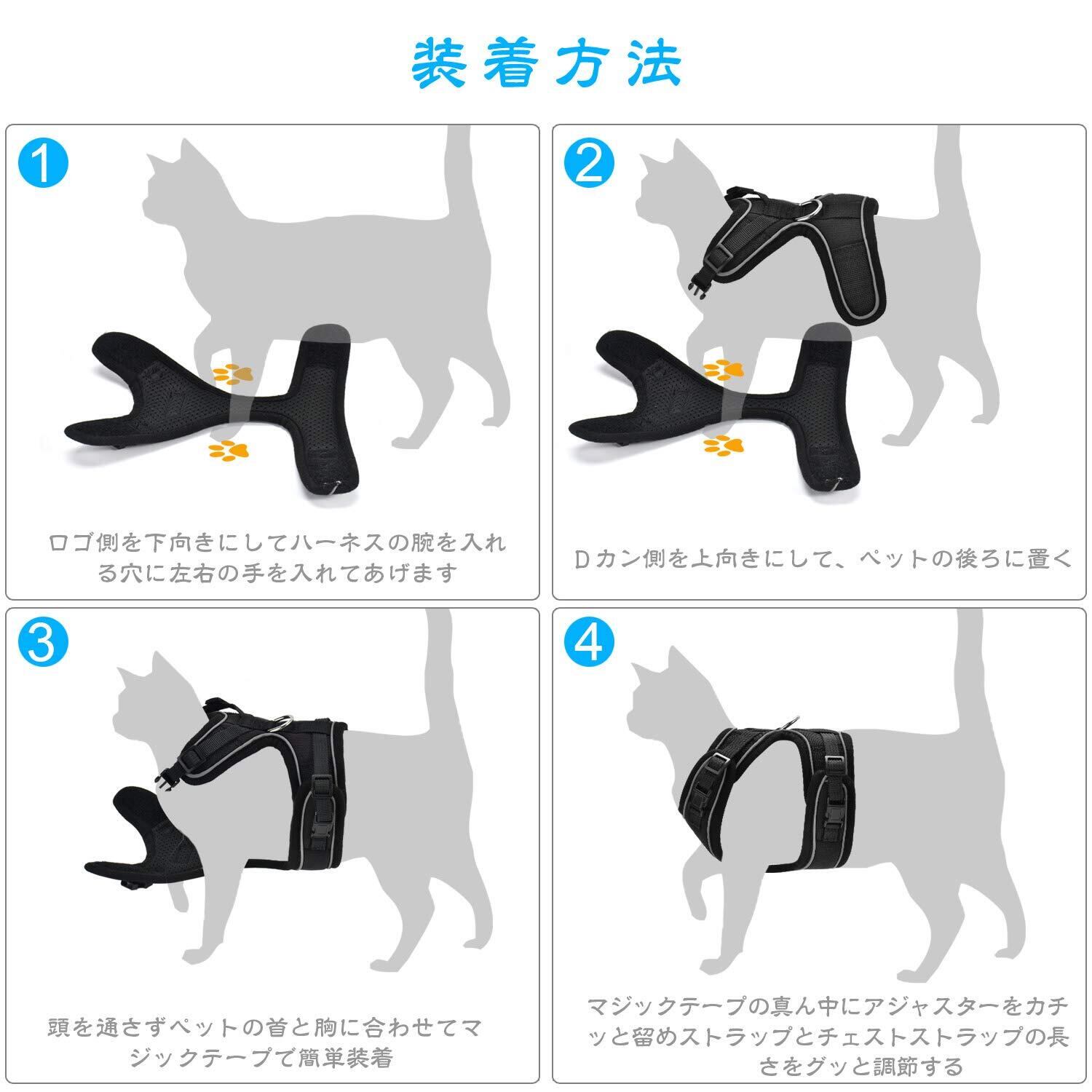 装着方法

1

ロゴ側を下向きにしてハーネスの腕を入れる穴に左右の手を入れてあげます

2

Dカン側を上向きにして、ペットの後ろに置く

3

頭を通さずペットの首と胸に合わせてマジックテープで簡単装着

4

マジックテープの真ん中にアジャスターをカチッと留めストラップとチェストストラップの長さをグッと調節する