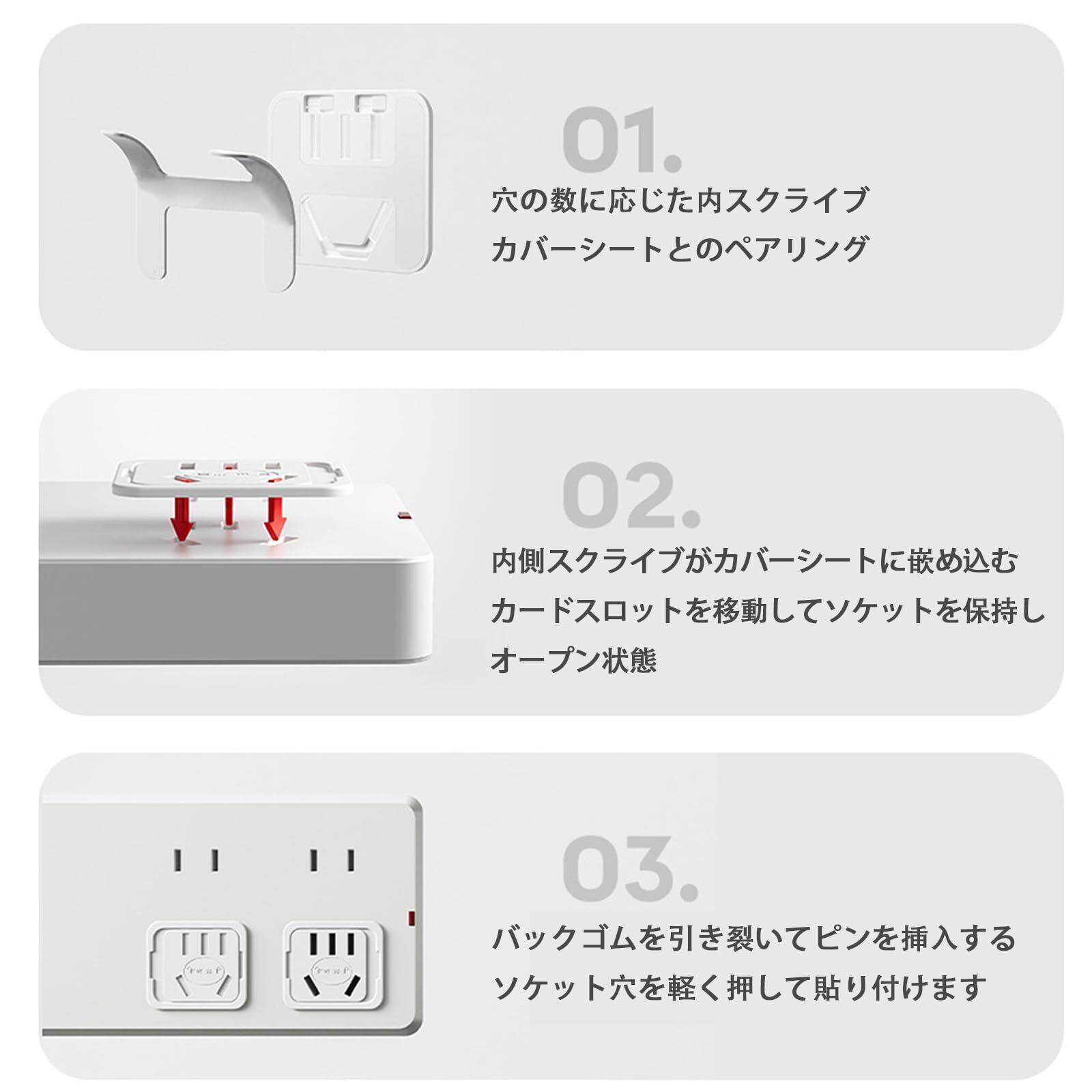 01.

穴の数に応じた内スクライブ
カバーシートとのペアリング

02.

内側スクライブがカバーシートに嵌め込む
カードスロットを移動してソケットを保持し
オープン状態

03.

バックゴムを引き裂いてピンを挿入する
ソケット穴を軽く押して貼り付けます