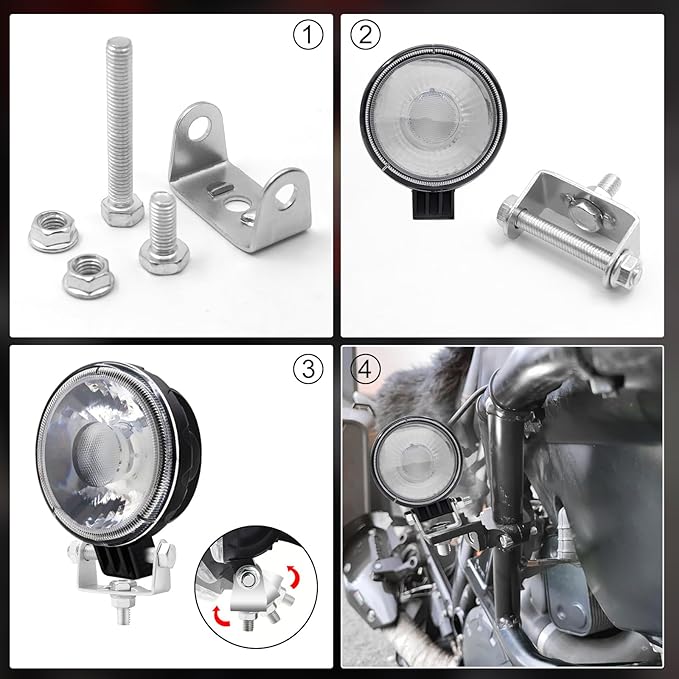 ①
②
③
④