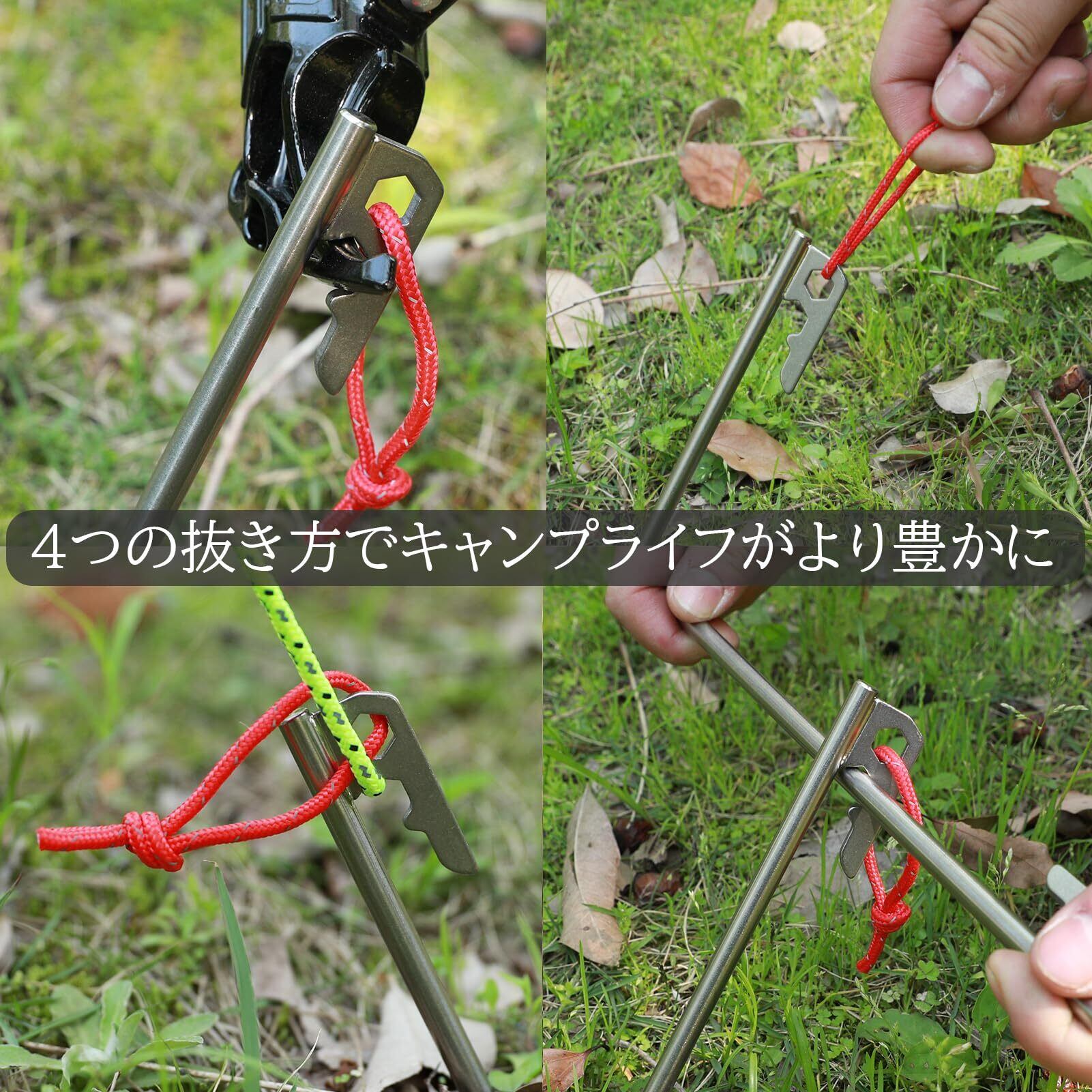 4つの抜き方でキャンプライフがより豊かに