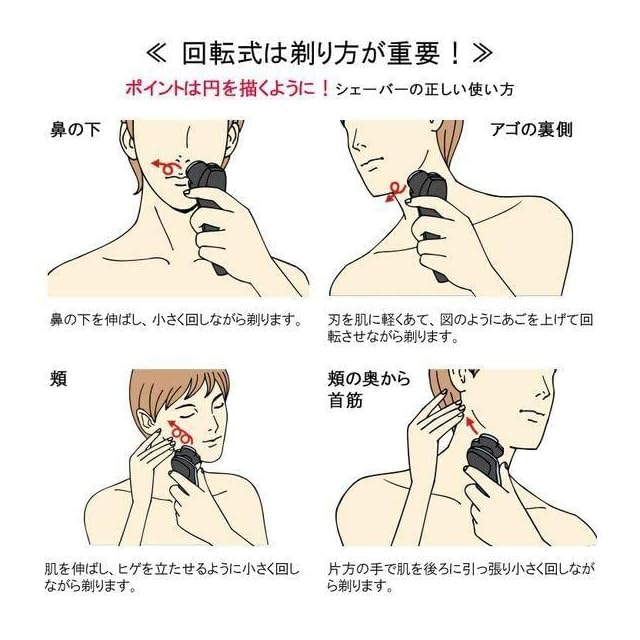 ≪ 回転式は剃り方が重要！≫

ポイントは円を描くように！シェーバーの正しい使い方

鼻の下

鼻の下を伸ばし、小さく回しながら剃ります。

アゴの裏側

刃を肌に軽くあて、図のようにあごを上げて回転させながら剃ります。

頬

肌を伸ばし、ヒゲを立たせるように小さく回しながら剃ります。

頬の奥から首筋

片方の手で肌を後ろに引っ張り小さく回しながら剃ります。