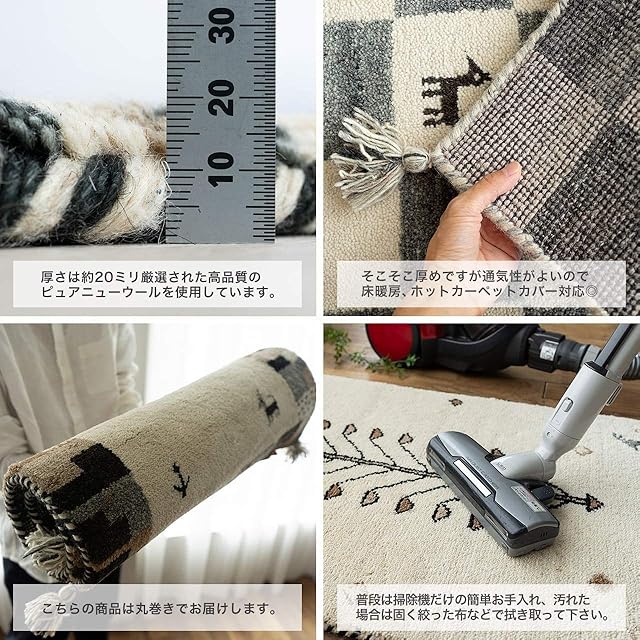 30
20
10

厚さは約20ミリ厳選された高品質のピュアニューウールを使用しています。

そこそこ厚めですが通気性がよいので床暖房、ホットカーペットカバー対応◎

こちらの商品は丸巻きでお届けします。

普段は掃除機だけの簡単お手入れ、汚れた場合は固く絞った布などで拭き取って下さい。