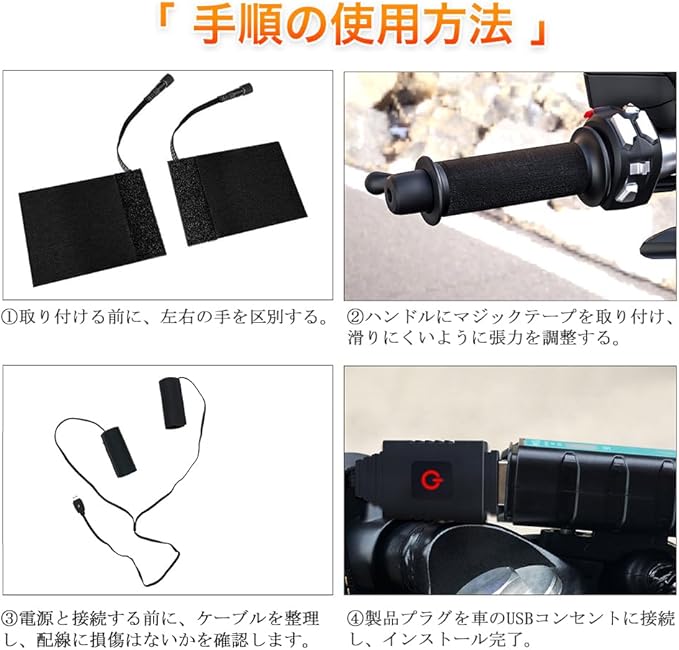 「 手順の使用方法 」

①取り付ける前に、左右の手を区別する。

②ハンドルにマジックテープを取り付け、滑りにくいように張力を調整する。

③電源と接続する前に、ケーブルを整理し、配線に損傷はないかを確認します。

④製品プラグを車のUSBコンセントに接続し、インストール完了。