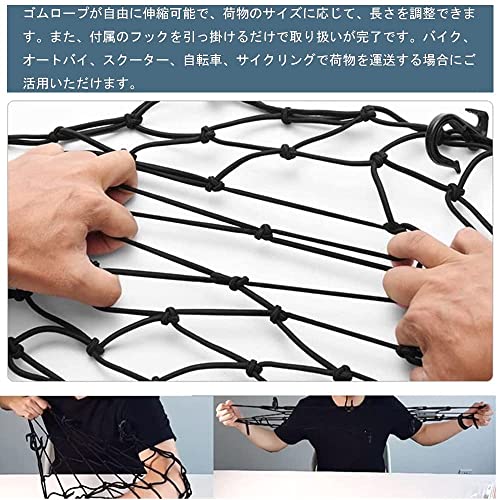 ゴムロープが自由に伸縮可能で、荷物のサイズに応じて、長さを調整できます。また、付属のフックを引っ掛けるだけで取り扱いが完了です。バイク、オートバイ、スクーター、自転車、サイクリングで荷物を運送する場合にご活用いただけます。