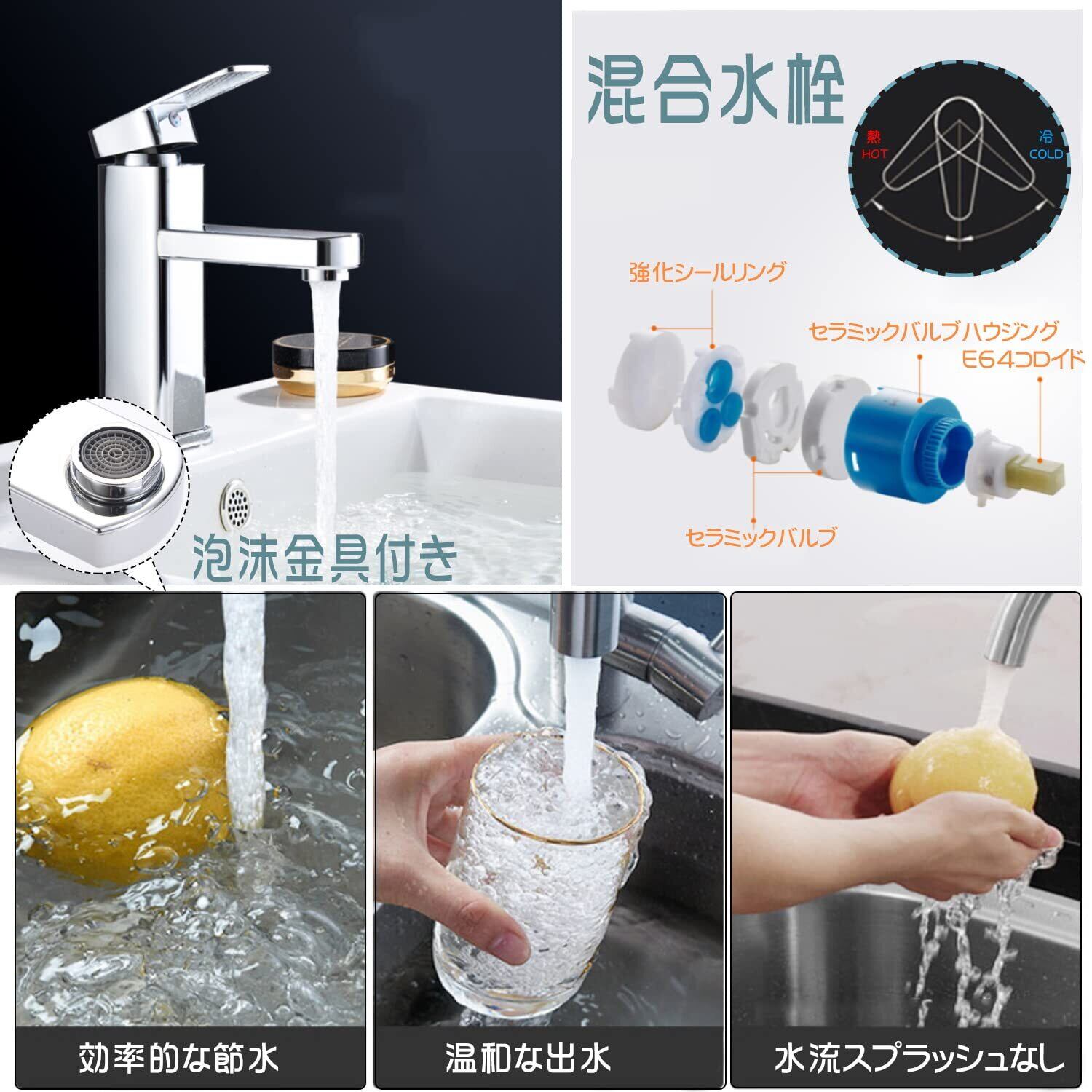 泡沫金具付き

混合水栓

熱
HOT

冷
COLD

強化シールリング

セラミックバルブハウジング

E64コロイド

セラミックバルブ

効率的な節水

温和な出水

水流スプラッシュなし