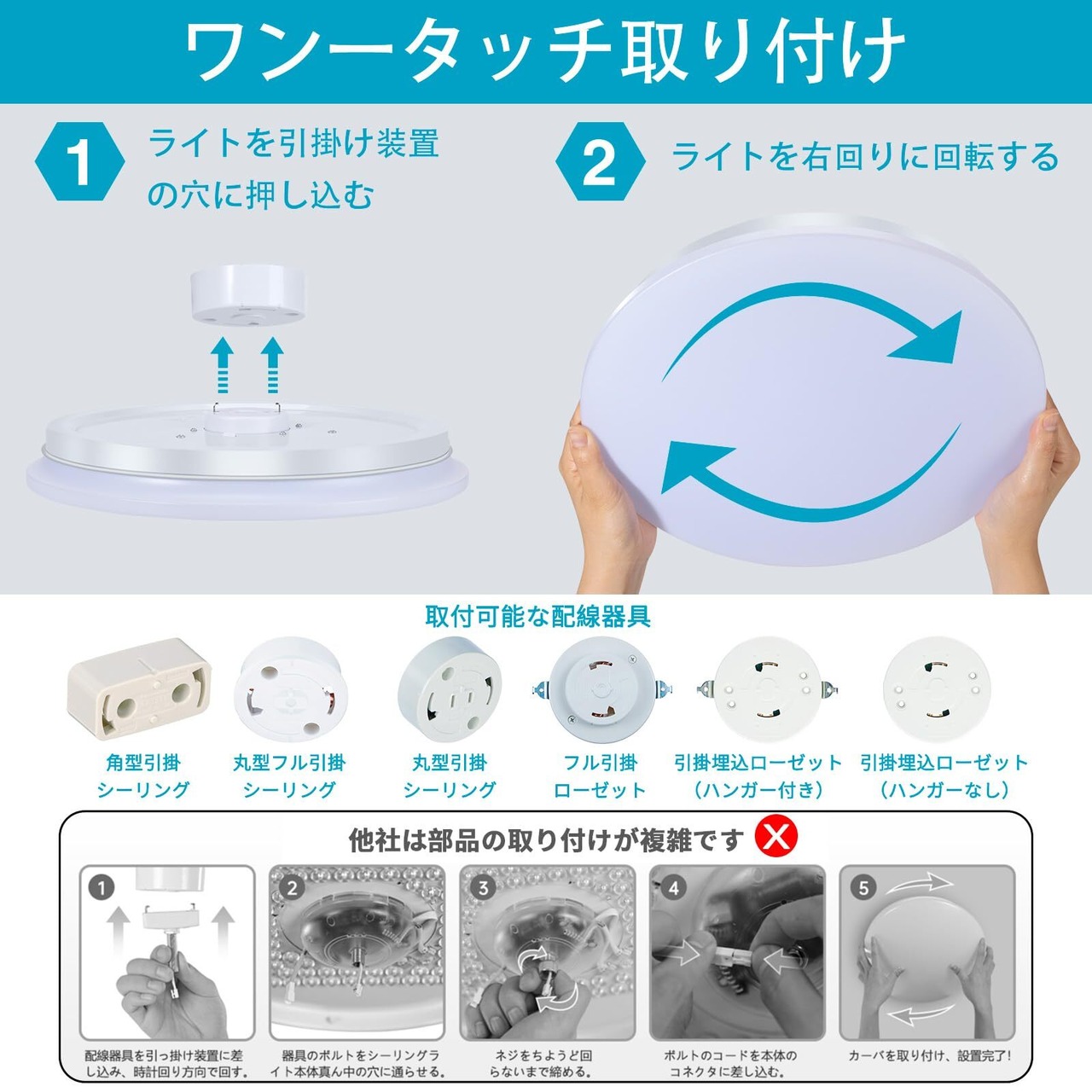 ワンータッチ取り付け

1 ライトを引掛け装置の穴に押し込む

2 ライトを右回りに回転する

取付可能な配線器具

角型引掛シーリング

丸型フル引掛シーリング

丸型引掛シーリング

フル引掛ローゼット

引掛埋込ローゼット（ハンガー付き）

引掛埋込ローゼット（ハンガーなし）

他社は部品の取り付けが複雑です

1 配線器具を引っ掛け装置に差し込み、時計回り方向で回す。

2 器具のボルトをシーリングライト本体真ん中の穴に通らせる。

3 ネジをちょうど回らないまで締める。

4 ボルトのコードを本体のコネクタに差し込む。

5 カーバを取り付け、設置完了！