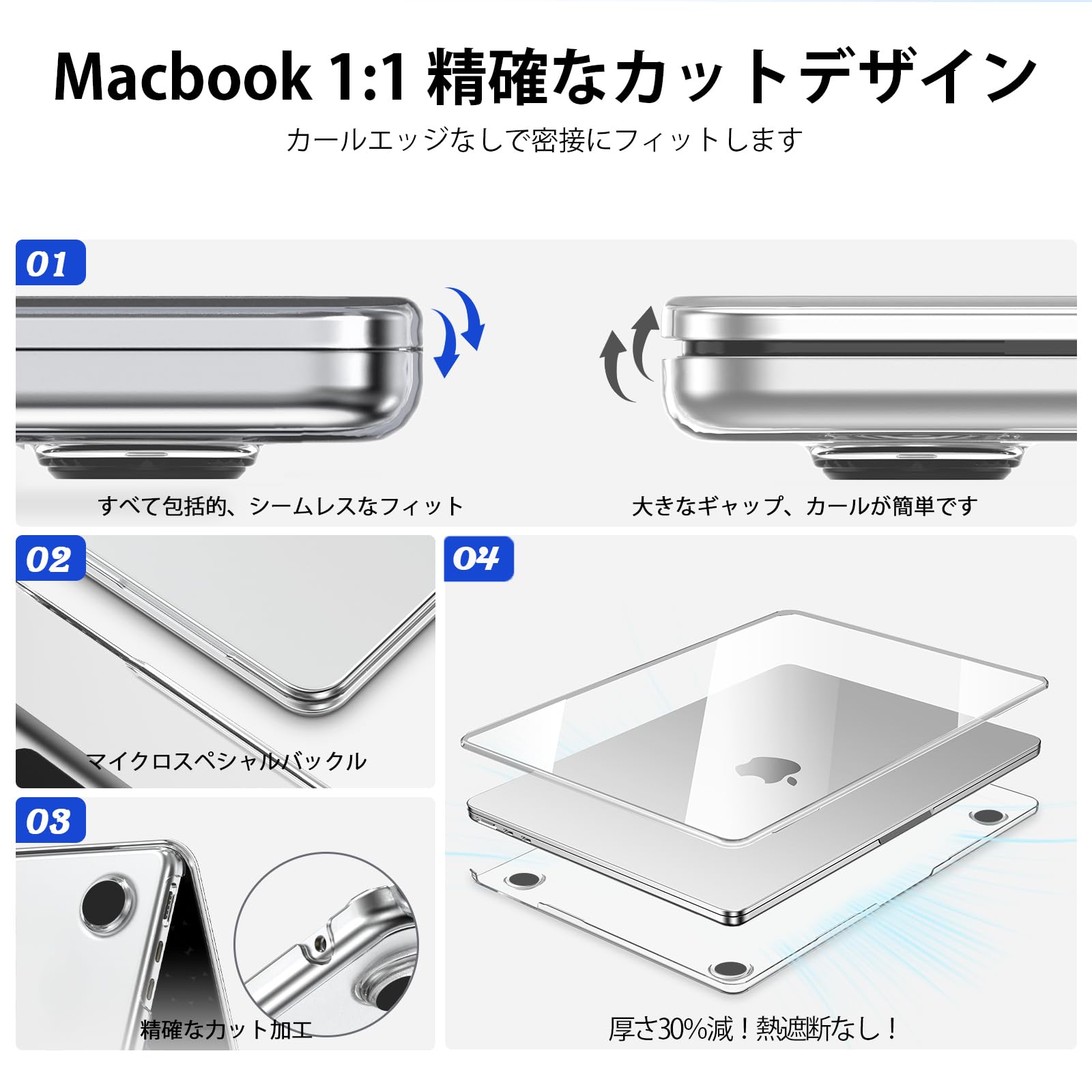 Macbook 1:1 精確なカットデザイン

カールエッジなしで密接にフィットします

01

すべて包括的、シームレスなフィット

大きなギャップ、カールが簡単です

02

マイクロスペシャルバックル

03

精確なカット加工

04

厚さ30%減！熱遮断なし！