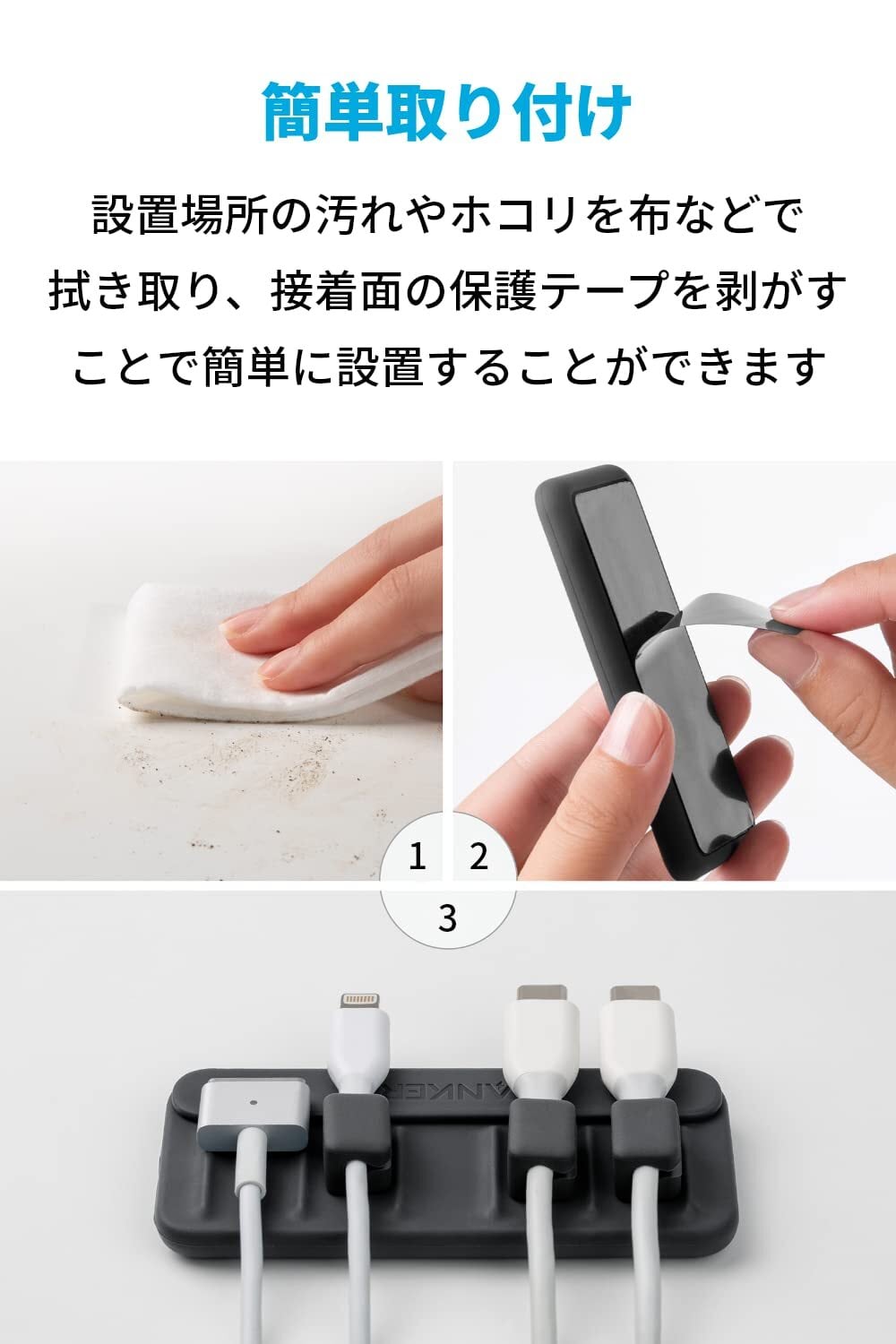 簡単取り付け

設置場所の汚れやホコリを布などで拭き取り、接着面の保護テープを剥がすことで簡単に設置することができます

1

2

3

ANKER