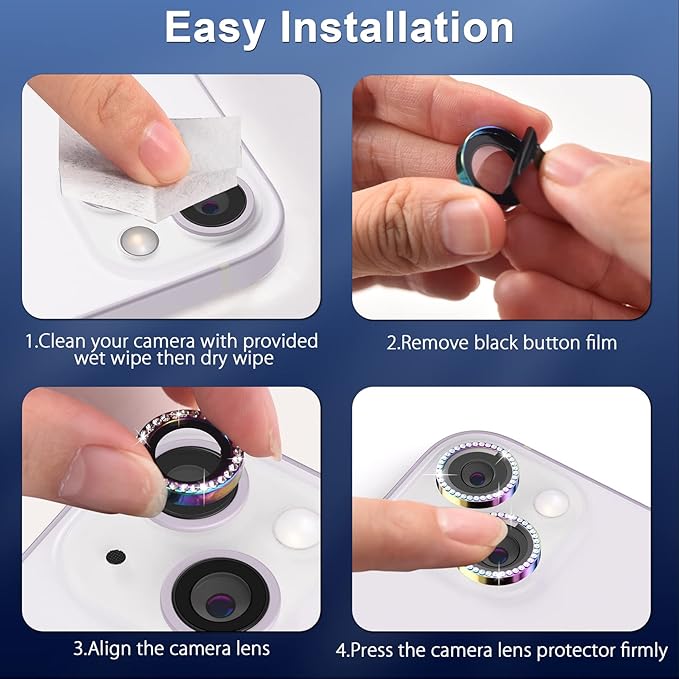 Easy Installation

1.Clean your camera with provided wet wipe then dry wipe

2.Remove black button film

3.Align the camera lens

4.Press the camera lens protector firmly