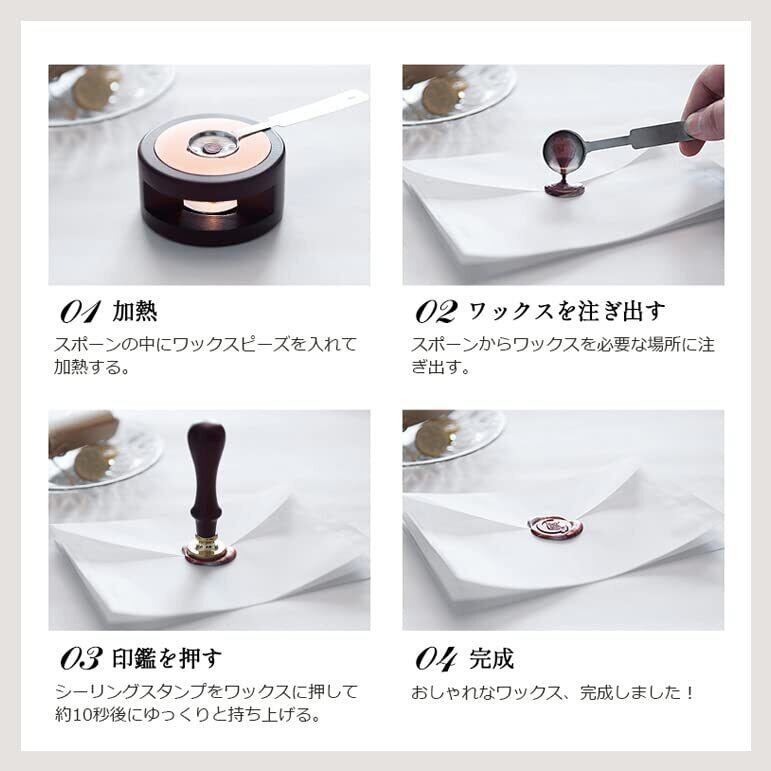 01 加熱

スポーンの中にワックスピーズを入れて加熱する。

02 ワックスを注ぎ出す

スポーンからワックスを必要な場所に注ぎ出す。

03 印鑑を押す

シーリングスタンプをワックスに押して約10秒後にゆっくりと持ち上げる。

04 完成

おしゃれなワックス、完成しました！