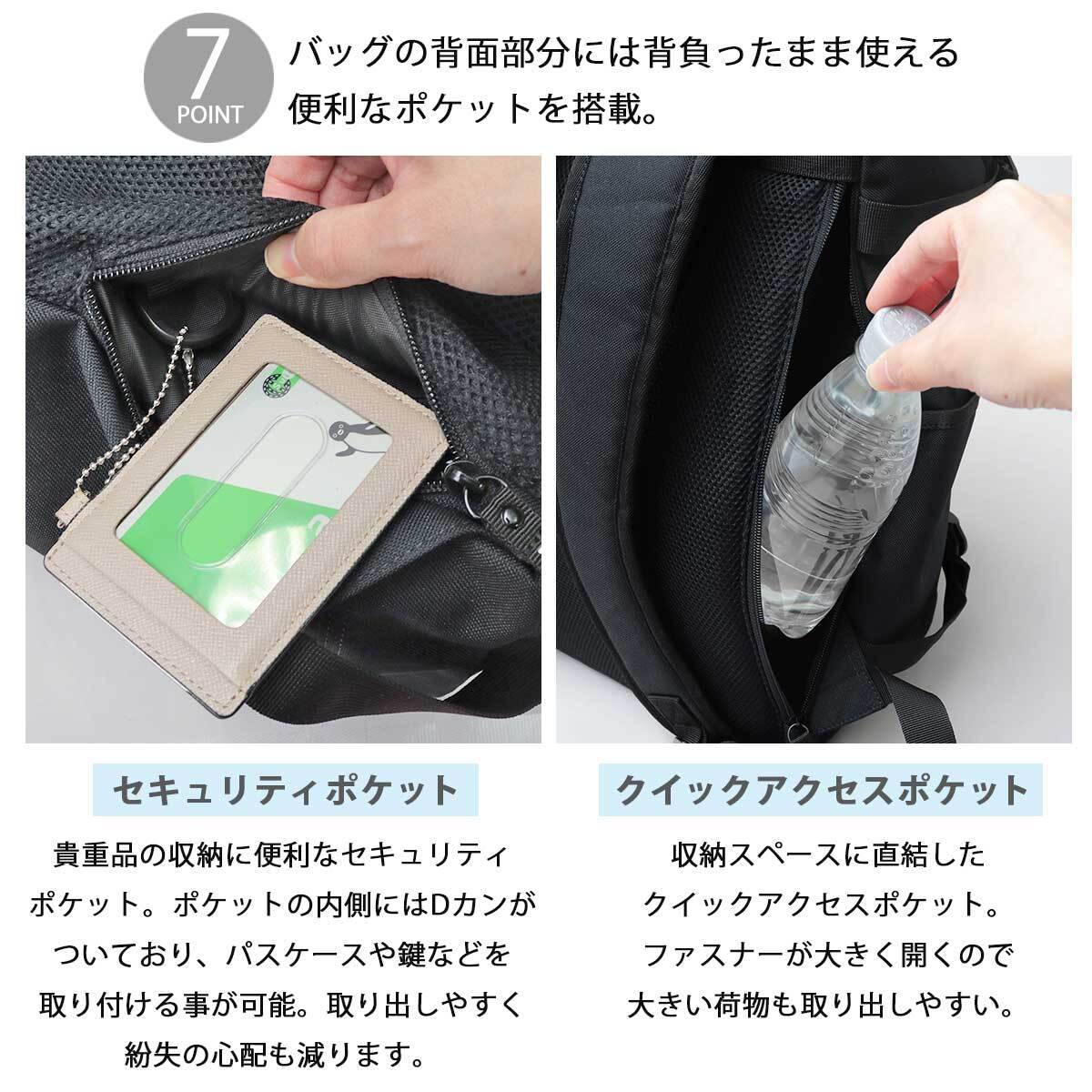 7
POINT

バッグの背面部分には背負ったまま使える便利なポケットを搭載。

セキュリティポケット

貴重品の収納に便利なセキュリティポケット。ポケットの内側にはDカンがついており、パスケースや鍵などを取り付ける事が可能。取り出しやすく紛失の心配も減ります。

クイックアクセスポケット

収納スペースに直結したクイックアクセスポケット。ファスナーが大きく開くので大きい荷物も取り出しやすい。