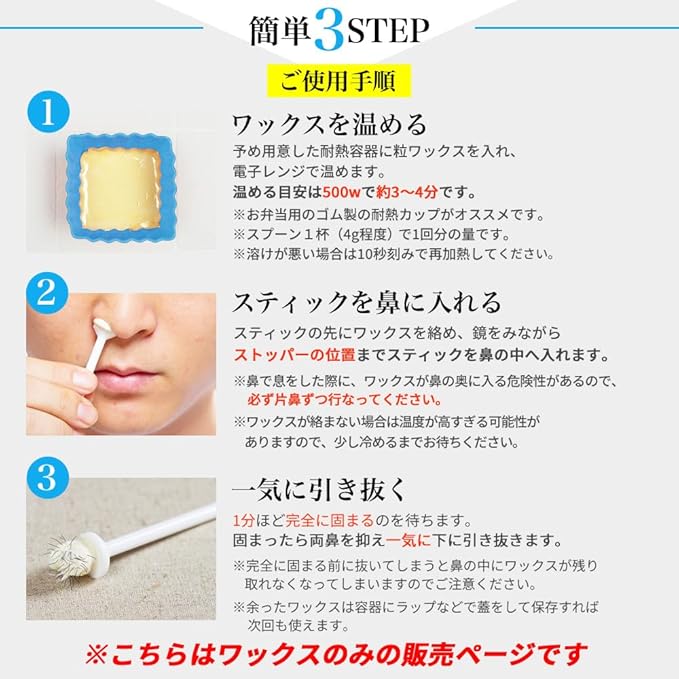 簡単3STEP

ご使用手順

1

ワックスを温める

予め用意した耐熱容器に粒ワックスを入れ、電子レンジで温めます。
温める目安は500wで約3〜4分です。
※お弁当用のゴム製の耐熱カップがオススメです。
※スプーン１杯（4g程度）で1回分の量です。
※溶けが悪い場合は10秒刻みで再加熱してください。

2

スティックを鼻に入れる

スティックの先にワックスを絡め、鏡をみながらストッパーの位置までスティックを鼻の中へ入れます。
※鼻で息をした際に、ワックスが鼻の奥に入る危険性があるので、必ず片鼻ずつ行なってください。
※ワックスが絡まない場合は温度が高すぎる可能性がありますので、少し冷めるまでお待ちください。

3

一気に引き抜く

1分ほど完全に固まるのを待ちます。
固まったら両鼻を抑え一気に下に引き抜きます。
※完全に固まる前に抜いてしまうと鼻の中にワックスが残り取れなくなってしまいますのでご注意ください。
※余ったワックスは容器にラップなどで蓋をして保存すれば次回も使えます。

※こちらはワックスのみの販売ページです