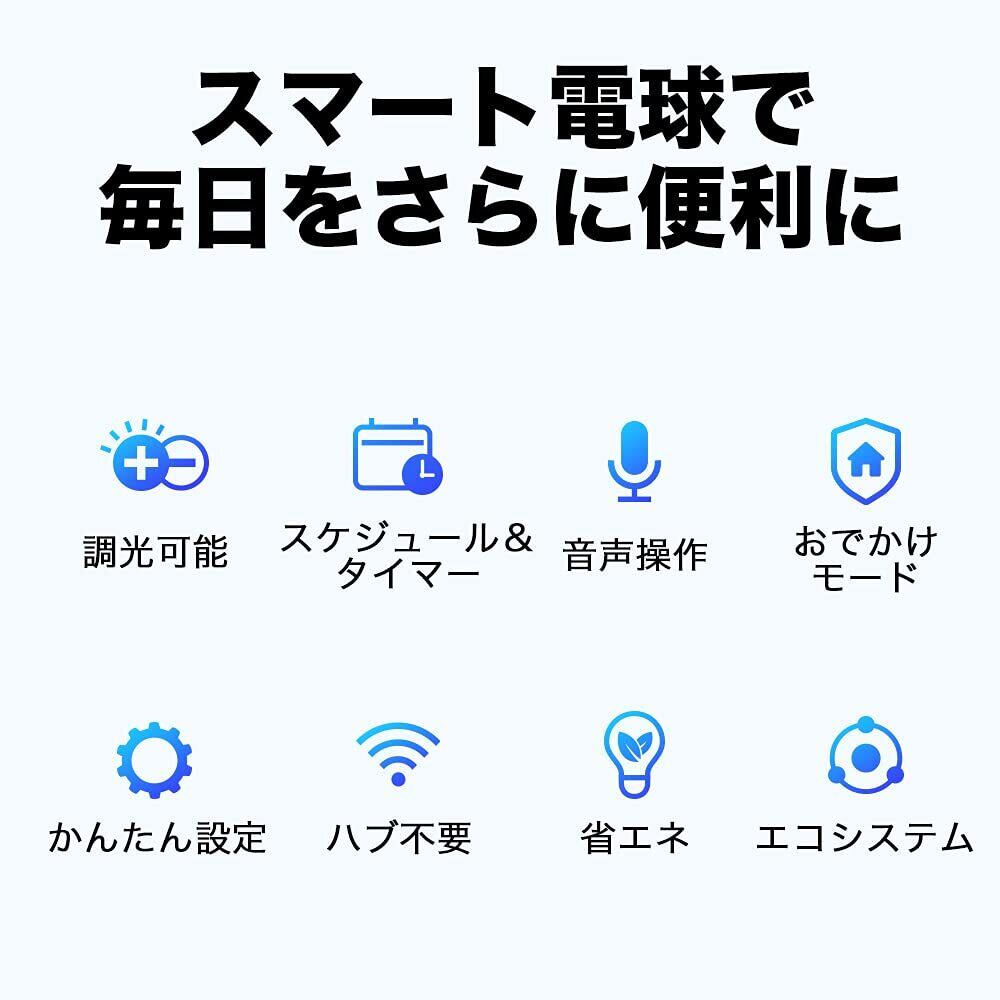 スマート電球で
毎日をさらに便利に

調光可能

スケジュール＆
タイマー

音声操作

おでかけ
モード

かんたん設定

ハブ不要

省エネ

エコシステム