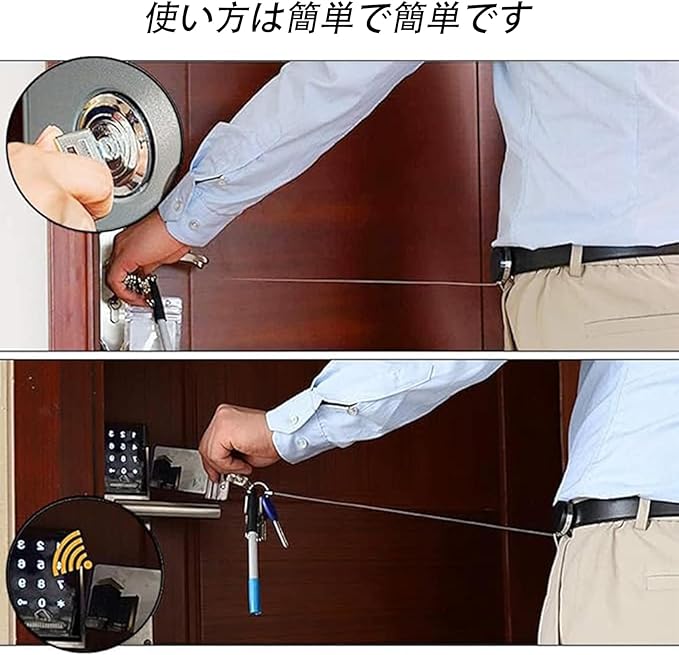 使い方は簡単で簡単です