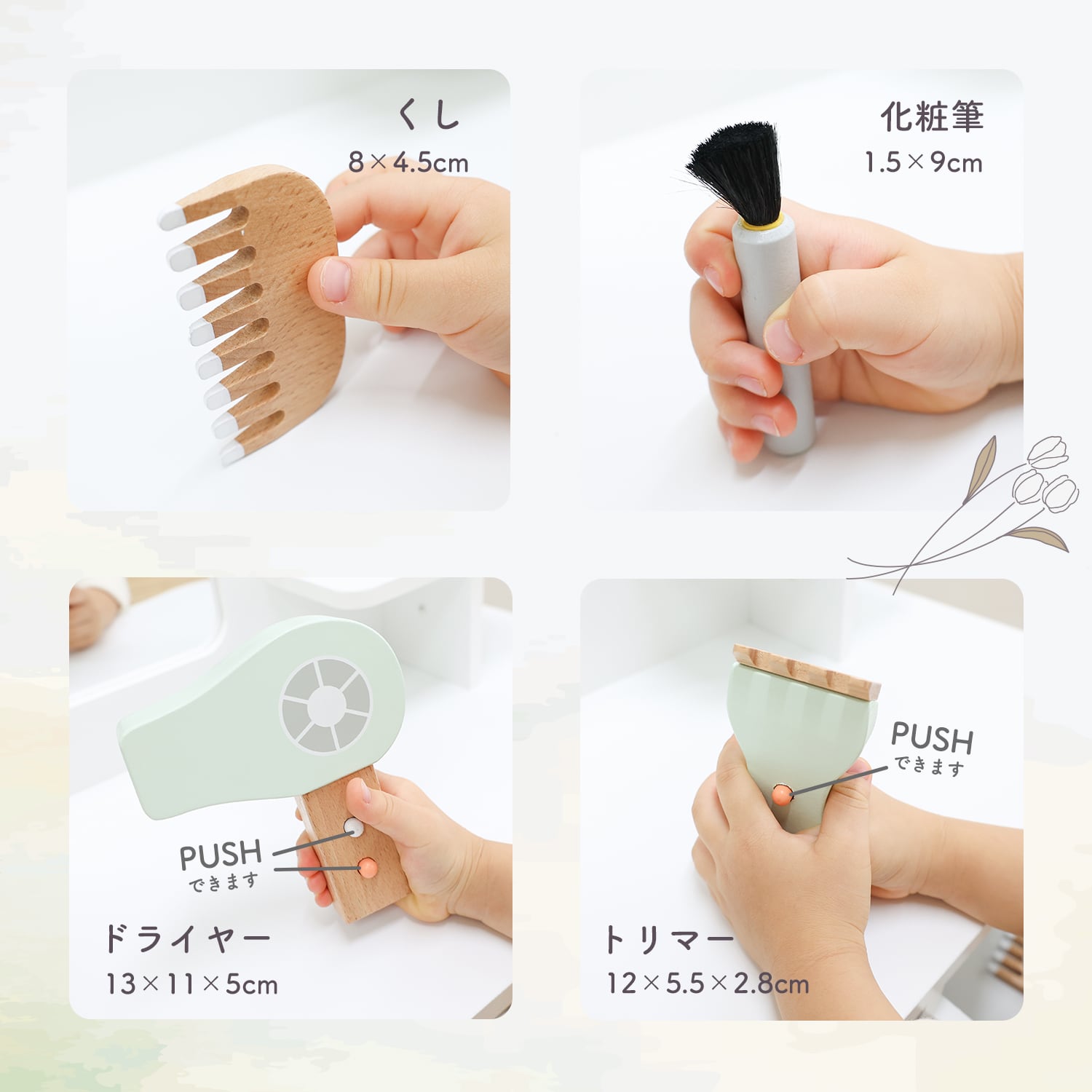 くし
8×4.5cm

化粧筆
1.5×9cm

PUSH
できます

ドライヤー
13×11×5cm

PUSH
できます

トリマー
12×5.5×2.8cm