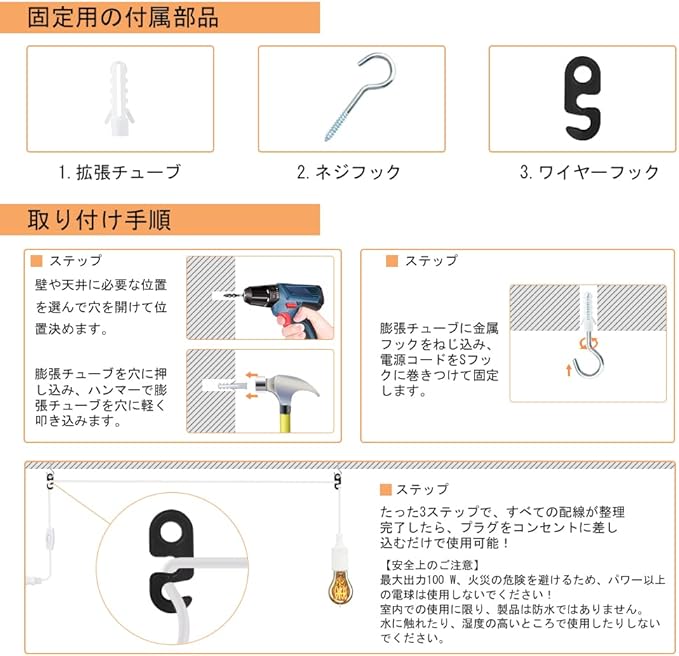 固定用の付属部品

1. 拡張チューブ

2. ネジフック

3. ワイヤーフック

取り付け手順

ステップ

壁や天井に必要な位置を選んで穴を開けて位置決めます。

膨張チューブを穴に押し込み、ハンマーで膨張チューブを穴に軽く叩き込みます。

ステップ

膨張チューブに金属フックをねじ込み、電源コードをSフックに巻きつけて固定します。

ステップ

たった3ステップで、すべての配線が整理完了したら、プラグをコンセントに差し込むだけで使用可能！

【安全上のご注意】
最大出力100 W、火災の危険を避けるため、パワー以上の電球は使用しないでください！
室内での使用に限り、製品は防水ではありません。
水に触れたり、湿度の高いところで使用したりしないでください。