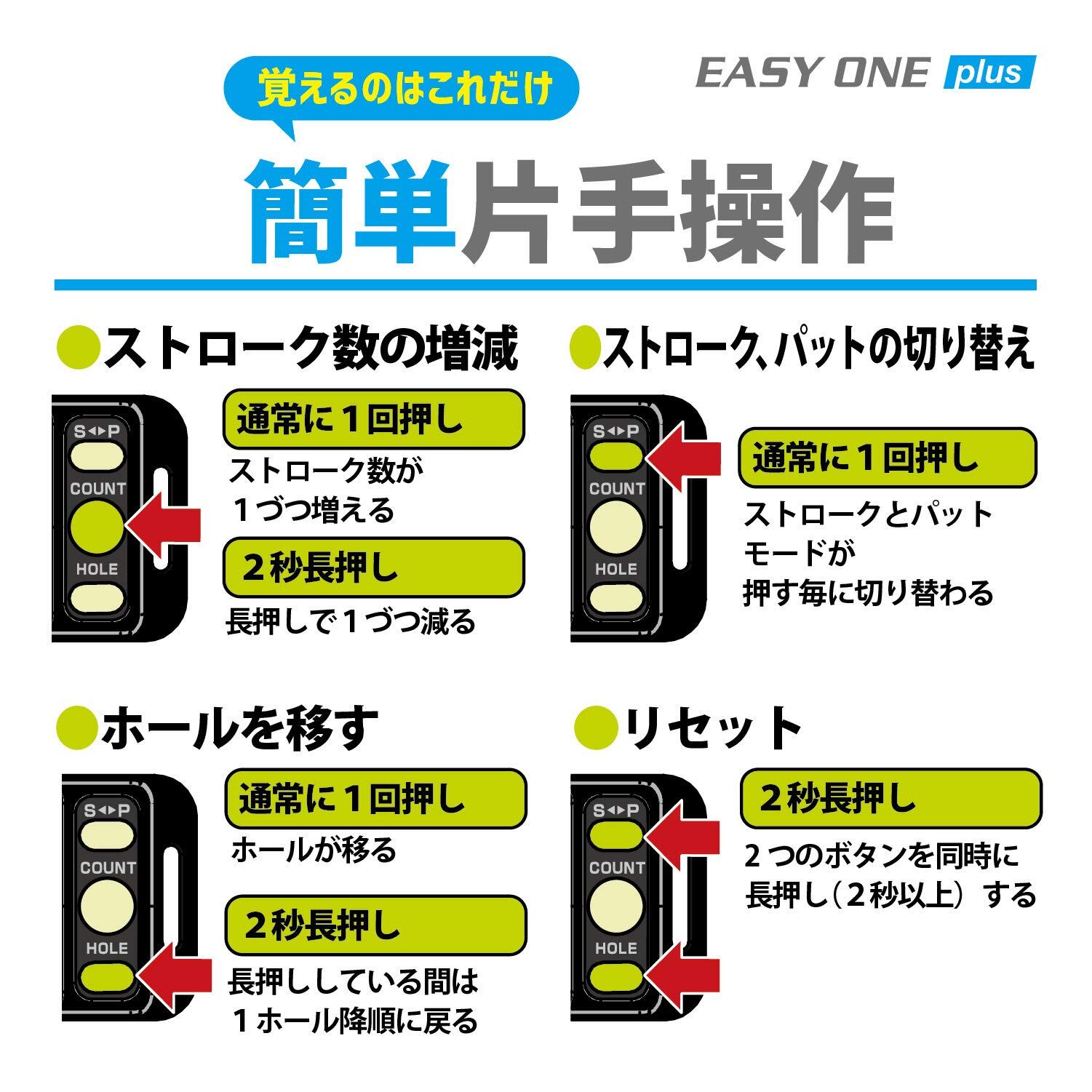 覚えるのはこれだけ

EASY ONE plus

簡単片手操作

●ストローク数の増減

S◂▸P
COUNT
HOLE

通常に１回押し

ストローク数が１づつ増える

２秒長押し

長押しで１づつ減る

●ストローク、パットの切り替え

S◂▸P
COUNT
HOLE

通常に１回押し

ストロークとパットモードが押す毎に切り替わる

●ホールを移す

S◂▸P
COUNT
HOLE

通常に１回押し

ホールが移る

２秒長押し

長押ししている間は１ホール降順に戻る

●リセット

S◂▸P
COUNT
HOLE

２秒長押し

２つのボタンを同時に長押し（２秒以上）する