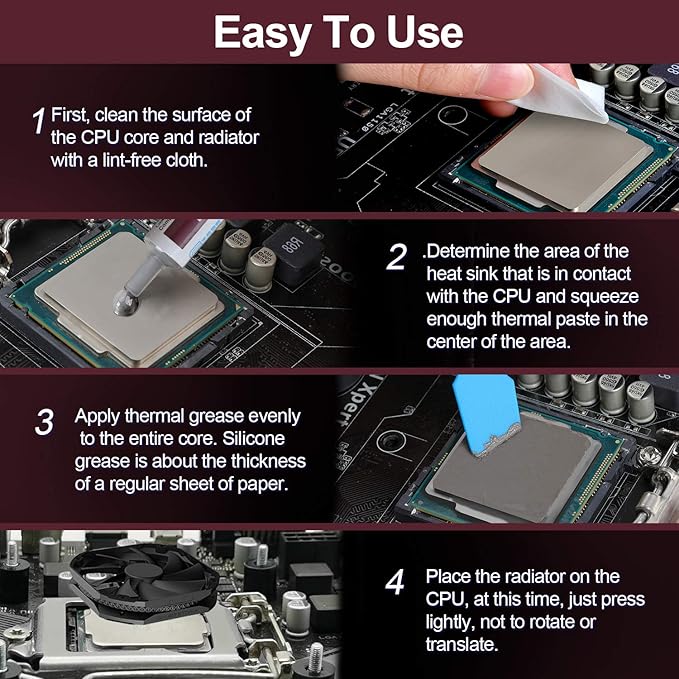 Easy To Use

1 First, clean the surface of the CPU core and radiator with a lint-free cloth.

2 .Determine the area of the heat sink that is in contact with the CPU and squeeze enough thermal paste in the center of the area.

3 Apply thermal grease evenly to the entire core. Silicone grease is about the thickness of a regular sheet of paper.

4 Place the radiator on the CPU, at this time, just press lightly, not to rotate or translate.