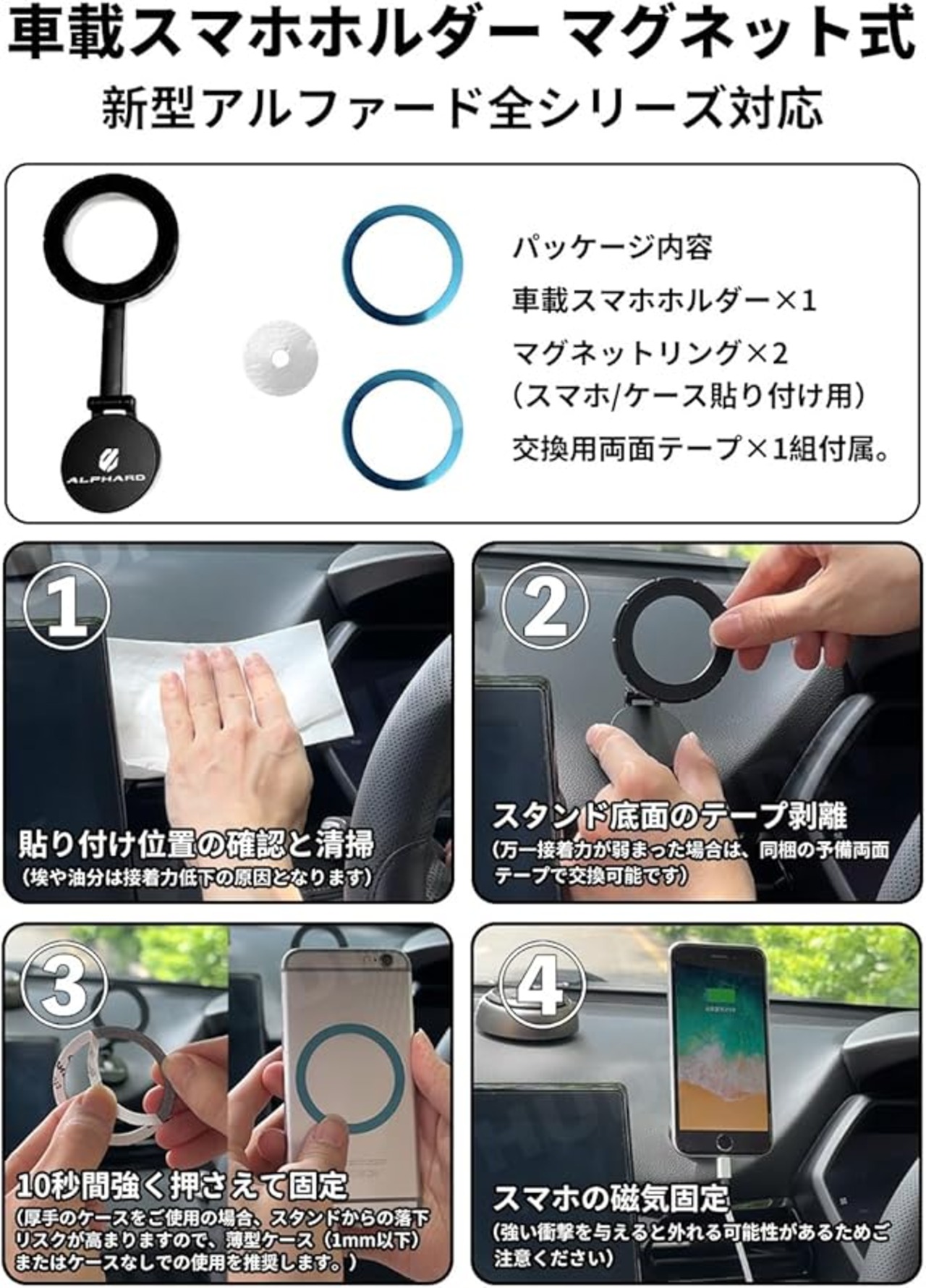 車載スマホホルダー マグネット式
新型アルファード全シリーズ対応

ALPHARD

パッケージ内容
車載スマホホルダー×1
マグネットリング×2
（スマホ/ケース貼り付け用）
交換用両面テープ×1組付属。

1
貼り付け位置の確認と清掃
（埃や油分は接着力低下の原因となります）

2
スタンド底面のテープ剥離
（万一接着力が弱まった場合は、同梱の予備両面テープで交換可能です）

3
10秒間強く押さえて固定
（厚手のケースをご使用の場合、スタンドからの落下リスクが高まりますので、薄型ケース（1mm以下）またはケースなしでの使用を推奨します。）

4
スマホの磁気固定
（強い衝撃を与えると外れる可能性があるためご注意ください）