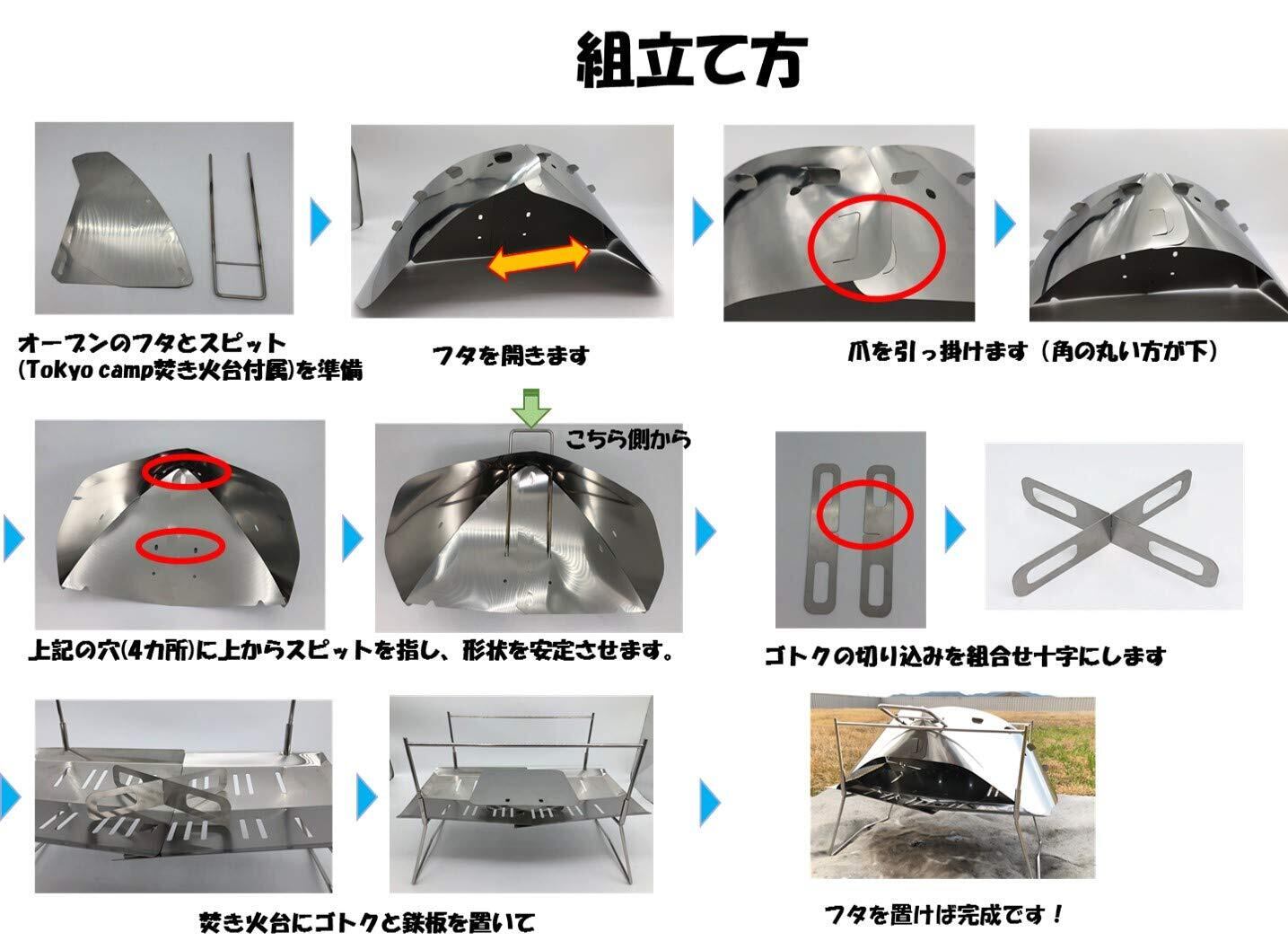 組立て方

オーブンのフタとスピット
(Tokyo camp焚き火台付属)を準備

フタを開きます

爪を引っ掛けます（角の丸い方が下）

こちら側から

上記の穴(4カ所)に上からスピットを指し、形状を安定させます。

ゴトクの切り込みを組合せ十字にします

焚き火台にゴトクと鉄板を置いて

フタを置けば完成です！