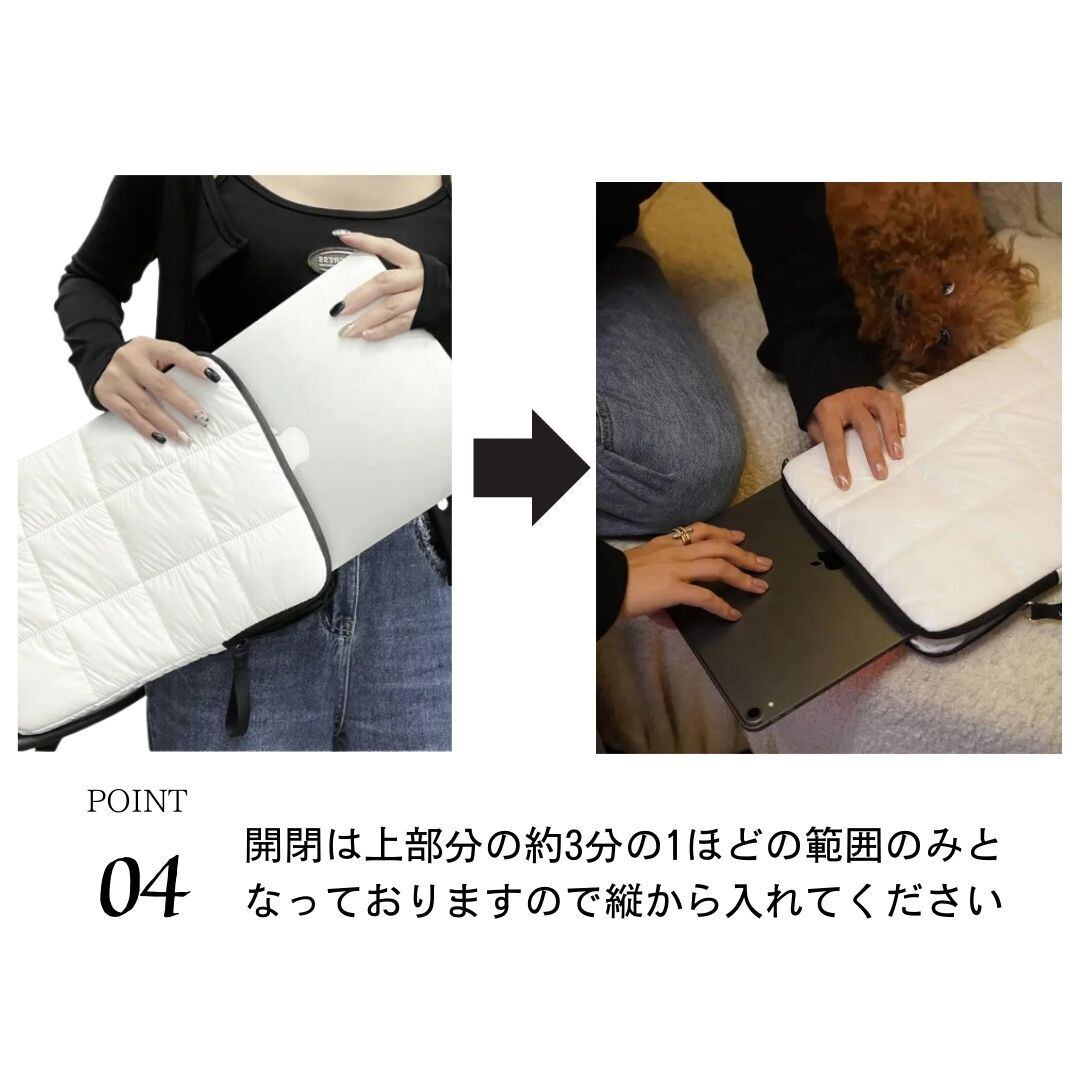 POINT

04

開閉は上部分の約3分の1ほどの範囲のみとなっておりますので縦から入れてください