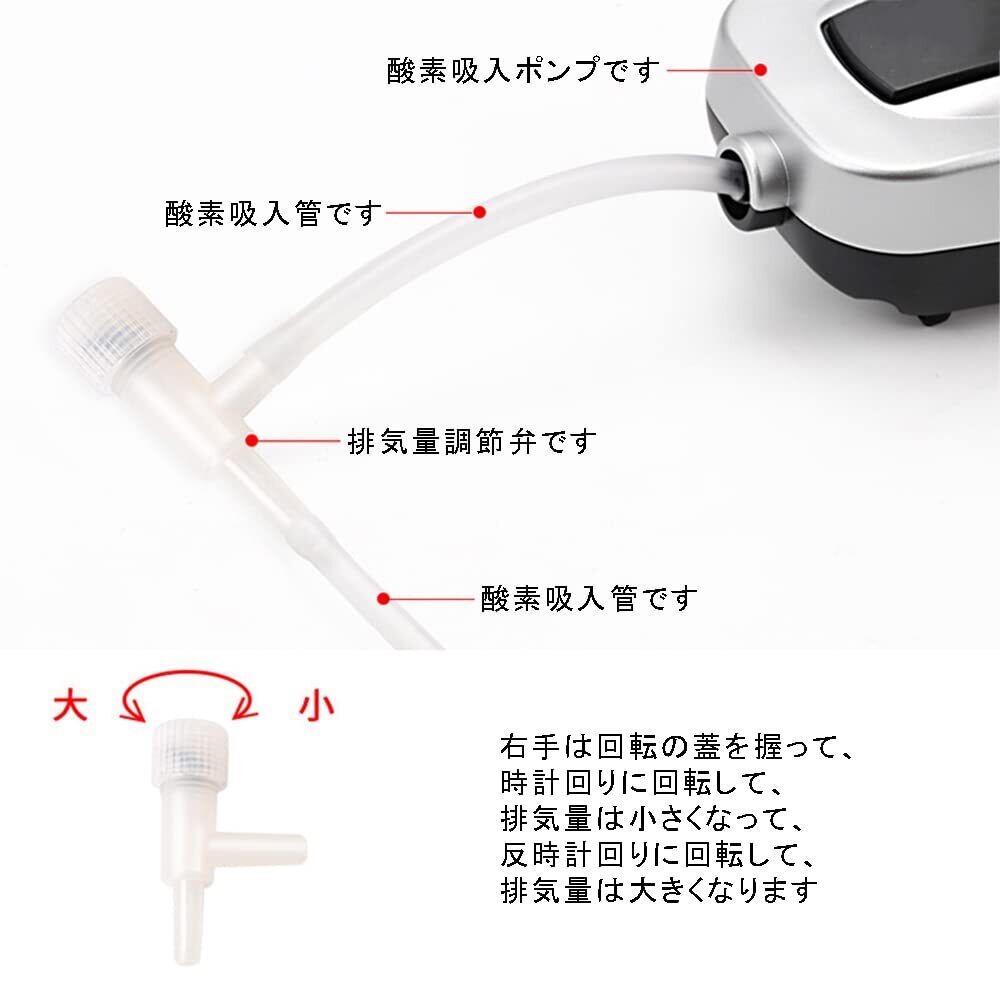 酸素吸入ポンプです

酸素吸入管です

排気量調節弁です

酸素吸入管です

大

小

右手は回転の蓋を握って、
時計回りに回転して、
排気量は小さくなって、
反時計回りに回転して、
排気量は大きくなります