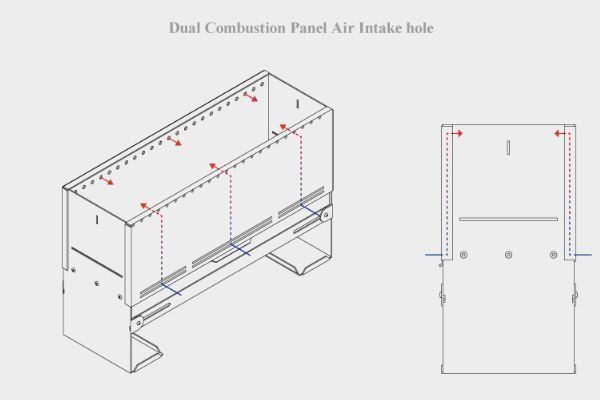 Dual Combustion Panel Air Intake hole