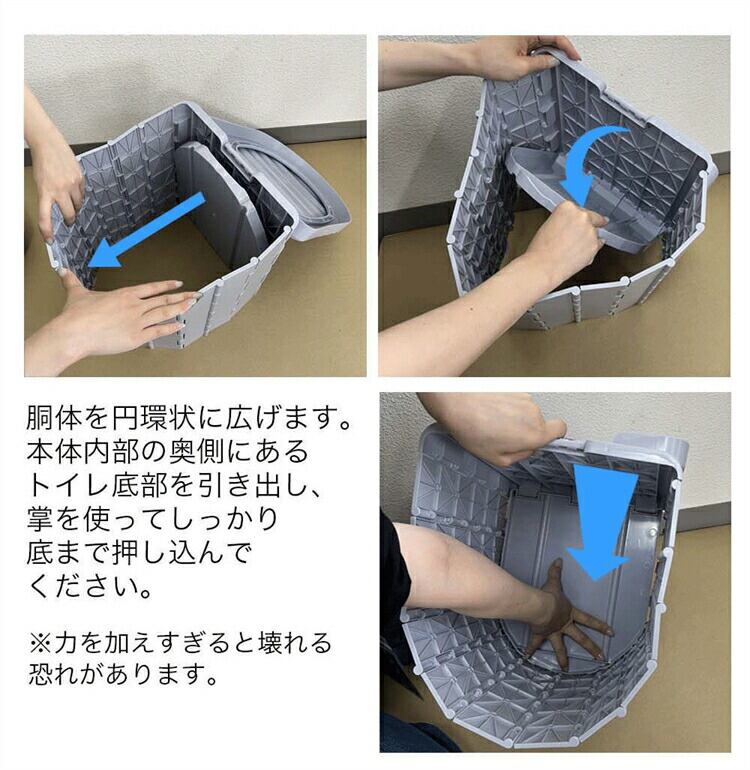 胴体を円環状に広げます。本体内部の奥側にあるトイレ底部を引き出し、掌を使ってしっかり底まで押し込んでください。

※力を加えすぎると壊れる恐れがあります。