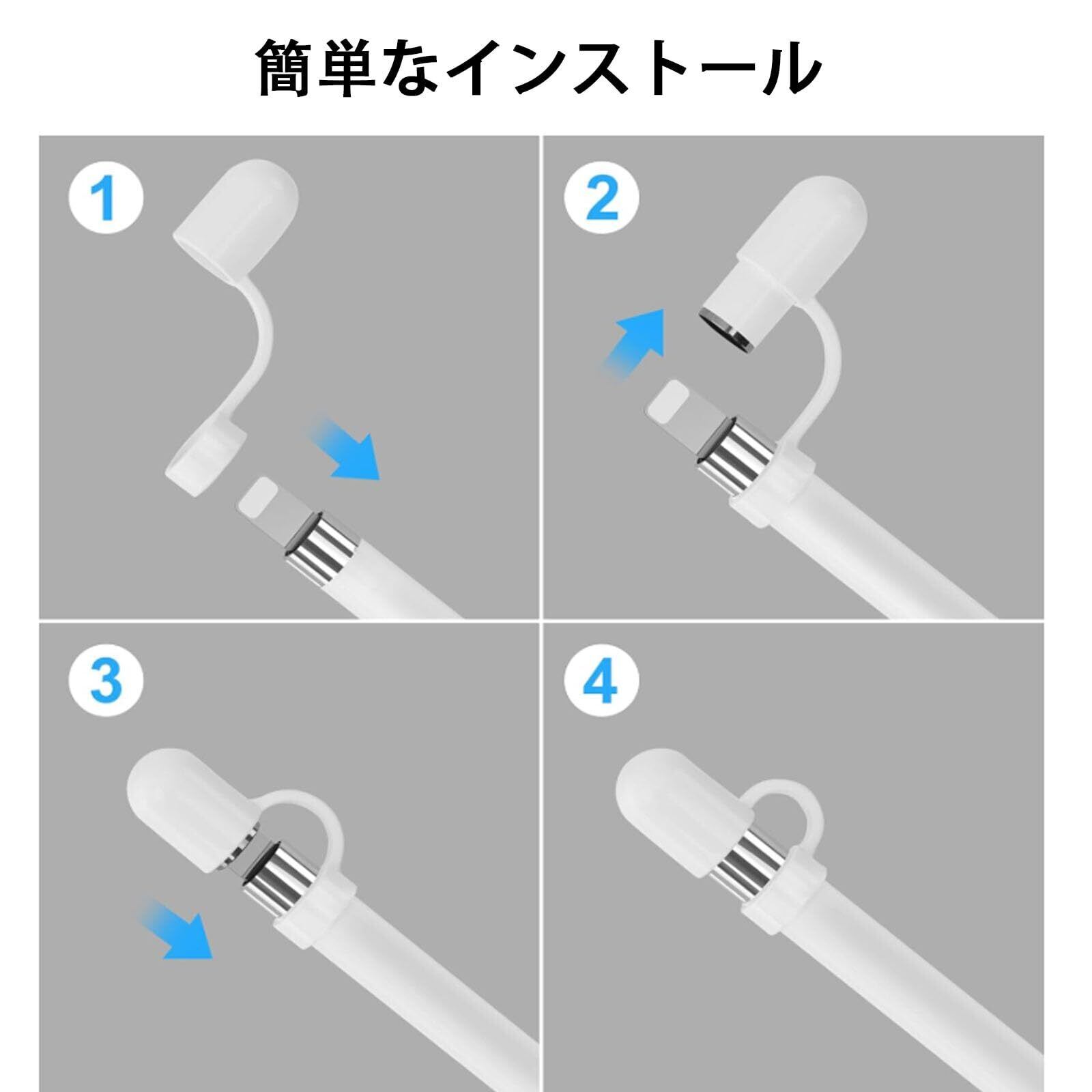 簡単なインストール

1

2

3

4