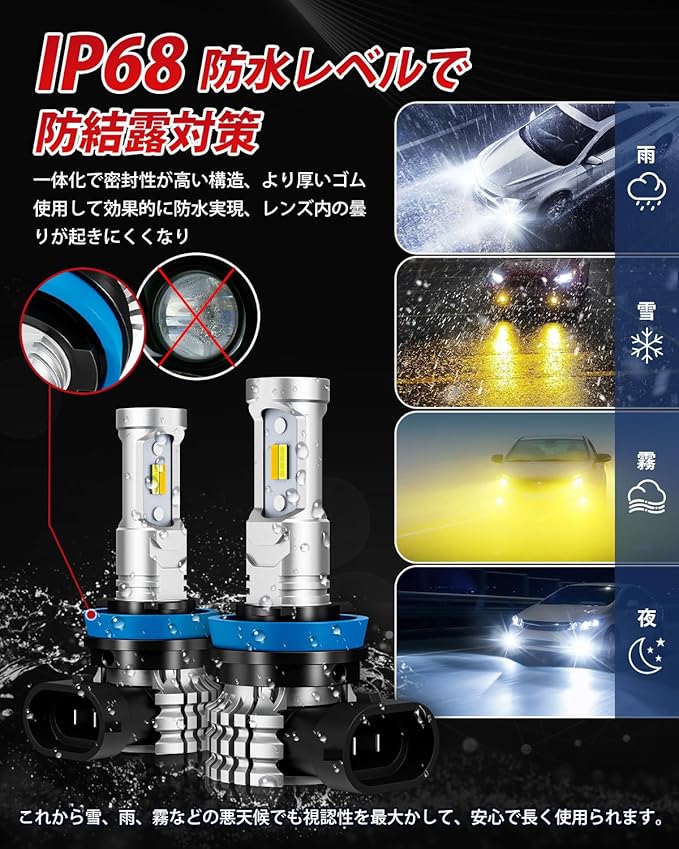 IP68 防水レベルで
防結露対策

一体化で密封性が高い構造、より厚いゴム使用して効果的に防水実現、レンズ内の曇りが起きにくくなり

雨

雪

霧

夜

これから雪、雨、霧などの悪天候でも視認性を最大かして、安心で長く使用られます。