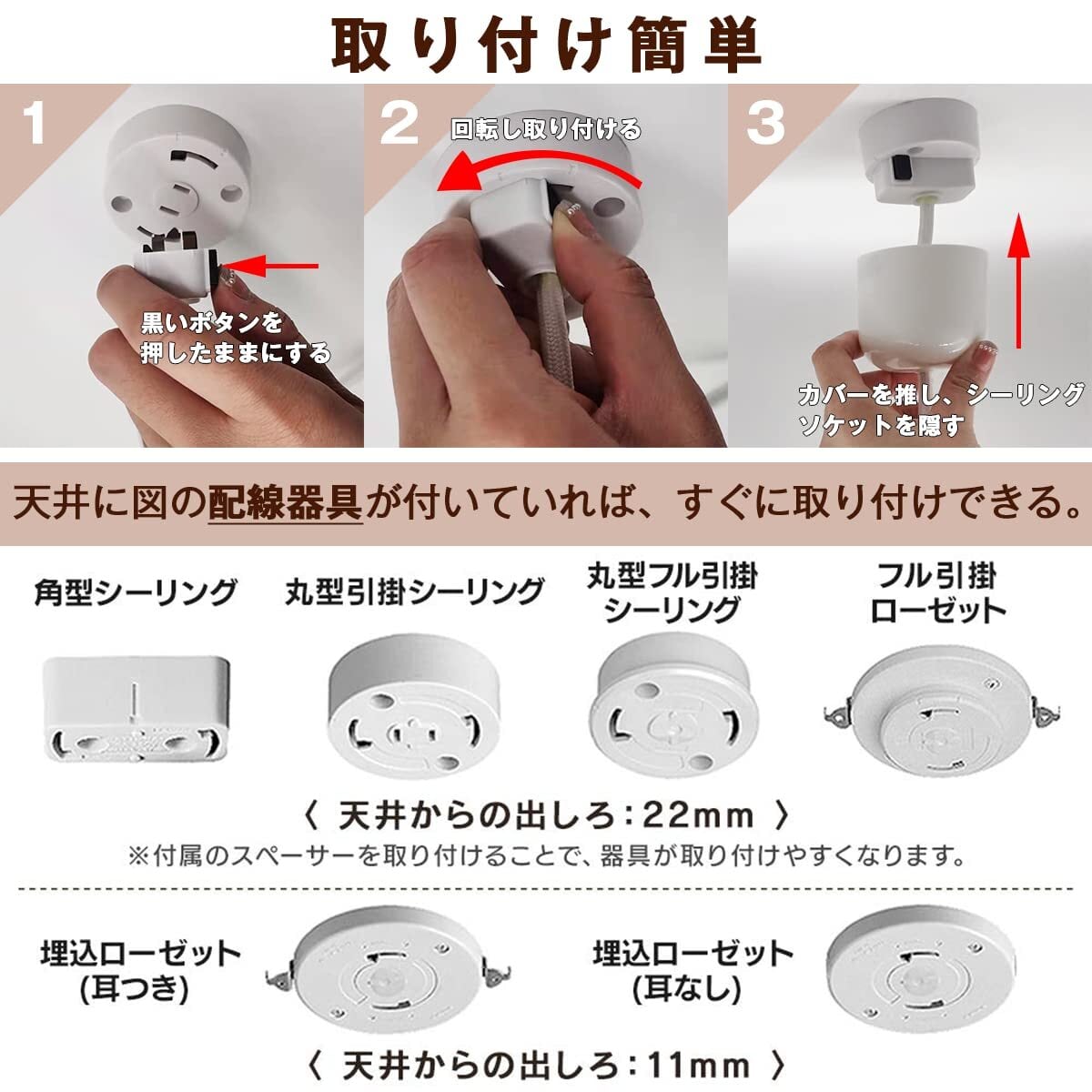 取り付け簡単

1

黒いボタンを押したままにする

2

回転し取り付ける

3

カバーを推し、シーリングソケットを隠す

天井に図の配線器具が付いていれば、すぐに取り付けできる。

角型シーリング

丸型引掛シーリング

丸型フル引掛シーリング

フル引掛ローゼット

〈 天井からの出しろ：22mm 〉

※付属のスペーサーを取り付けることで、器具が取り付けやすくなります。

埋込ローゼット(耳つき)

埋込ローゼット(耳なし)

〈 天井からの出しろ：11mm 〉