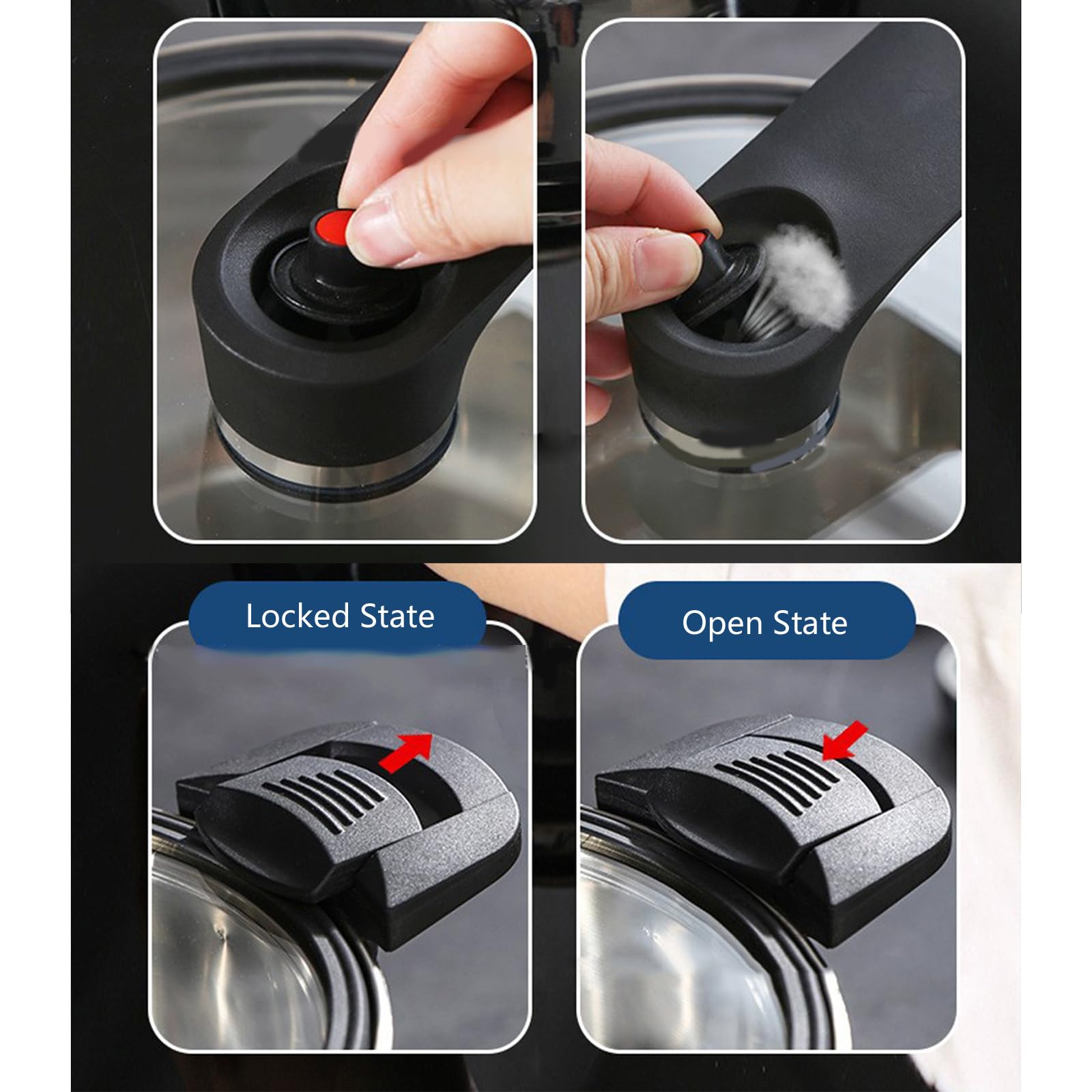 Locked State

Open State