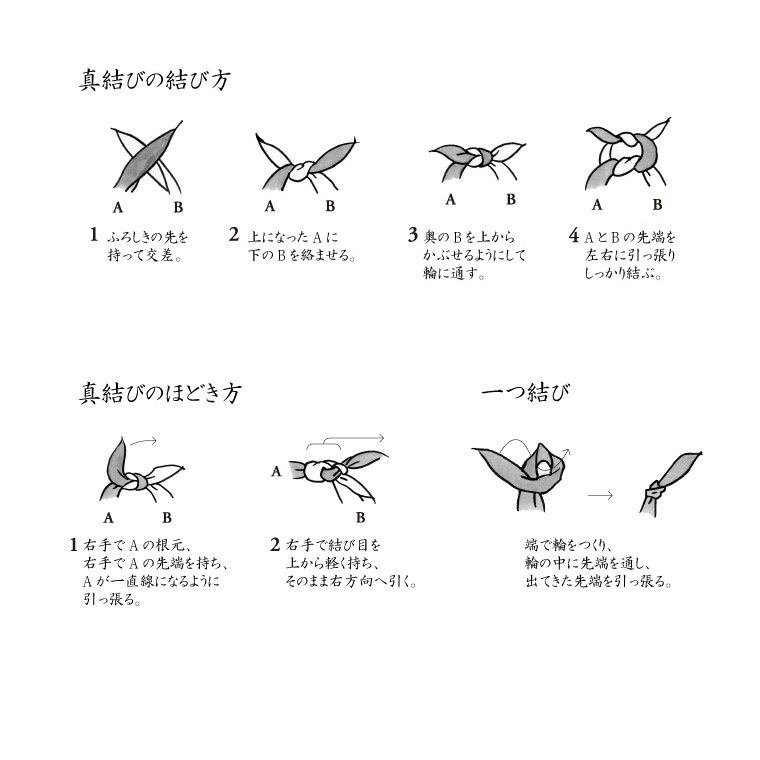 真結びの結び方

A B
1 ふろしきの先を持って交差。

A B
2 上になったAに下のBを絡ませる。

A B
3 奥のBを上からかぶせるようにして輪に通す。

A B
4 AとBの先端を左右に引っ張りしっかり結ぶ。

真結びのほどき方

A B
1 右手でAの根元、右手でAの先端を持ち、Aが一直線になるように引っ張る。

A
B
2 右手で結び目を上から軽く持ち、そのまま右方向へ引く。

一つ結び

端で輪をつくり、輪の中に先端を通し、出てきた先端を引っ張る。