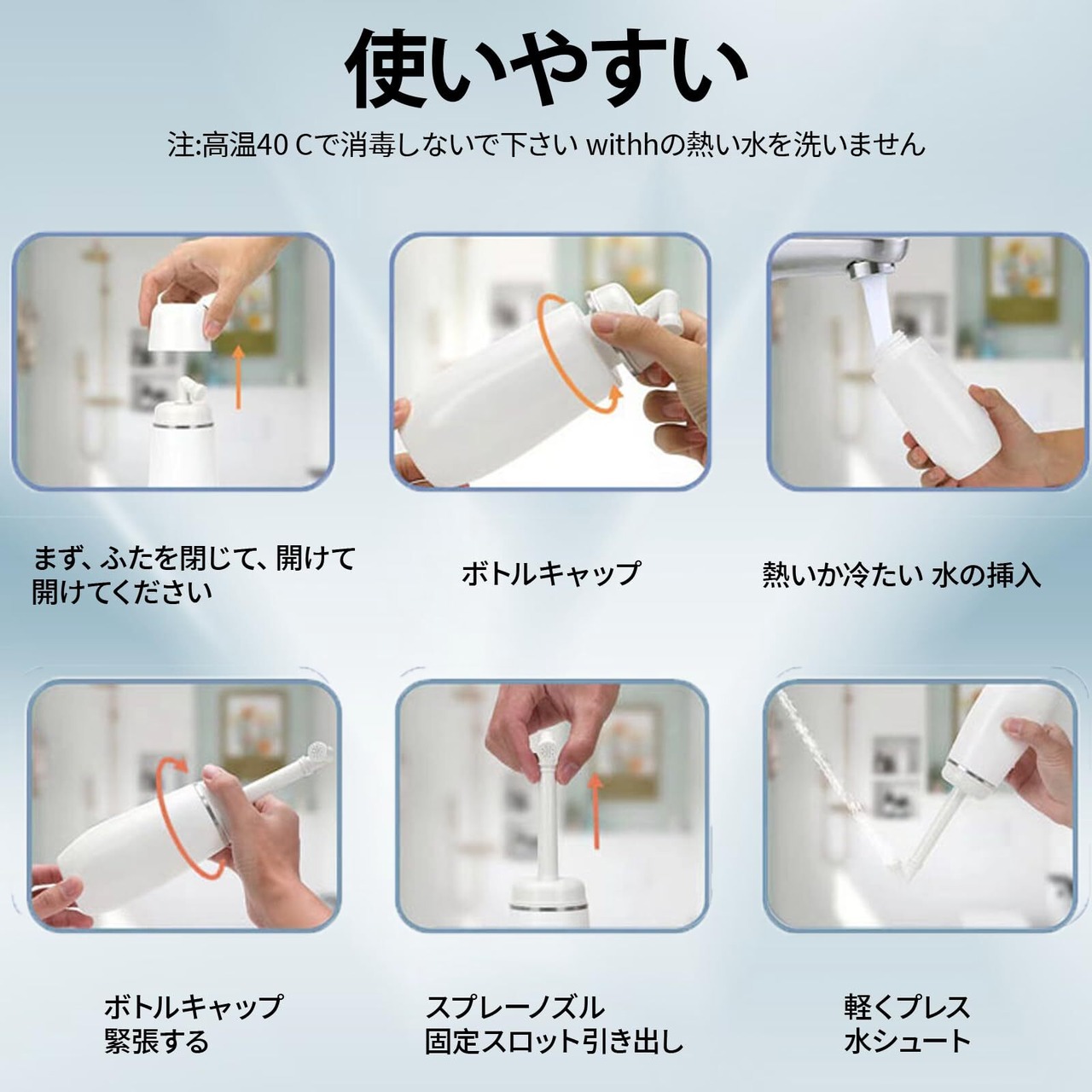 使いやすい

注:高温40 Cで消毒しないで下さい withhの熱い水を洗いません

まず、ふたを閉じて、開けて開けてください

ボトルキャップ

熱いか冷たい 水の挿入

ボトルキャップ 緊張する

スプレーノズル 固定スロット引き出し

軽くプレス 水シュート