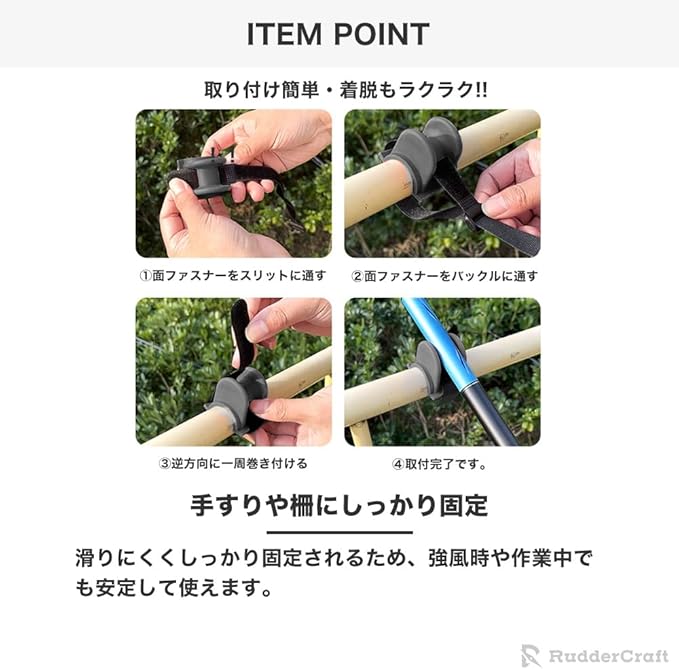 ITEM POINT

取り付け簡単・着脱もラクラク!!

①面ファスナーをスリットに通す

②面ファスナーをバックルに通す

③逆方向に一周巻き付ける

④取付完了です。

手すりや柵にしっかり固定

滑りにくくしっかり固定されるため、強風時や作業中でも安定して使えます。

RudderCraft