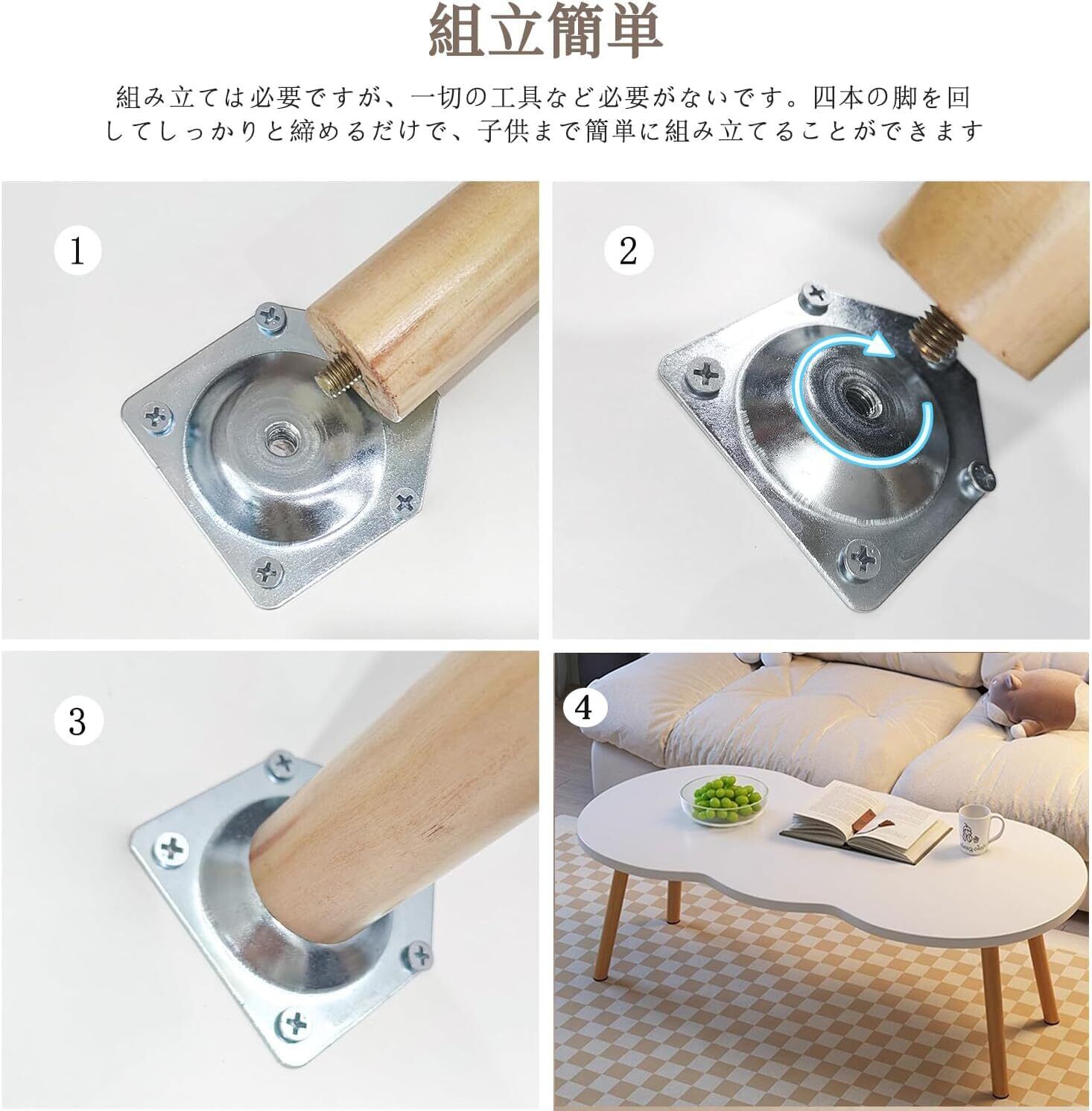 組立簡単

組み立ては必要ですが、一切の工具など必要がないです。四本の脚を回してしっかりと締めるだけで、子供まで簡単に組み立てることができます

1

2

3

4