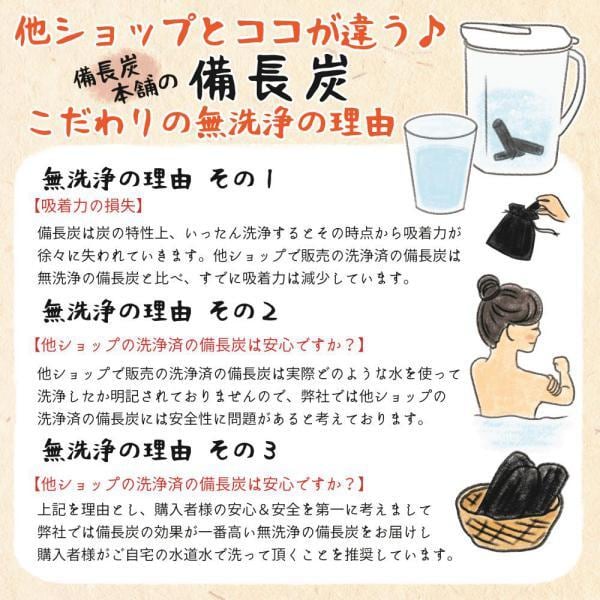 他ショップとココが違う♪

備長炭本舗の 備長炭

こだわりの無洗浄の理由

無洗浄の理由 その1

【吸着力の損失】

備長炭は炭の特性上、いったん洗浄するとその時点から吸着力が徐々に失われていきます。他ショップで販売の洗浄済の備長炭は無洗浄の備長炭と比べ、すでに吸着力は減少しています。

無洗浄の理由 その2

【他ショップの洗浄済の備長炭は安心ですか？】

他ショップで販売の洗浄済の備長炭は実際どのような水を使って洗浄したか明記されておりませんので、弊社では他ショップの洗浄済の備長炭には安全性に問題があると考えております。

無洗浄の理由 その3

【他ショップの洗浄済の備長炭は安心ですか？】

上記を理由とし、購入者様の安心＆安全を第一に考えまして弊社では備長炭の効果が一番高い無洗浄の備長炭をお届けし購入者様がご自宅の水道水で洗って頂くことを推奨しています。