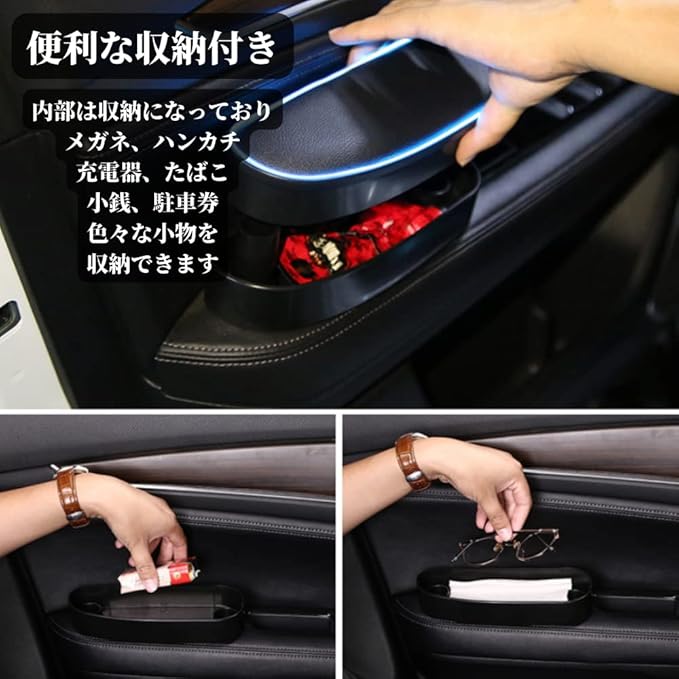 便利な収納付き

内部は収納になっており
メガネ、ハンカチ
充電器、たばこ
小銭、駐車券
色々な小物を
収納できます