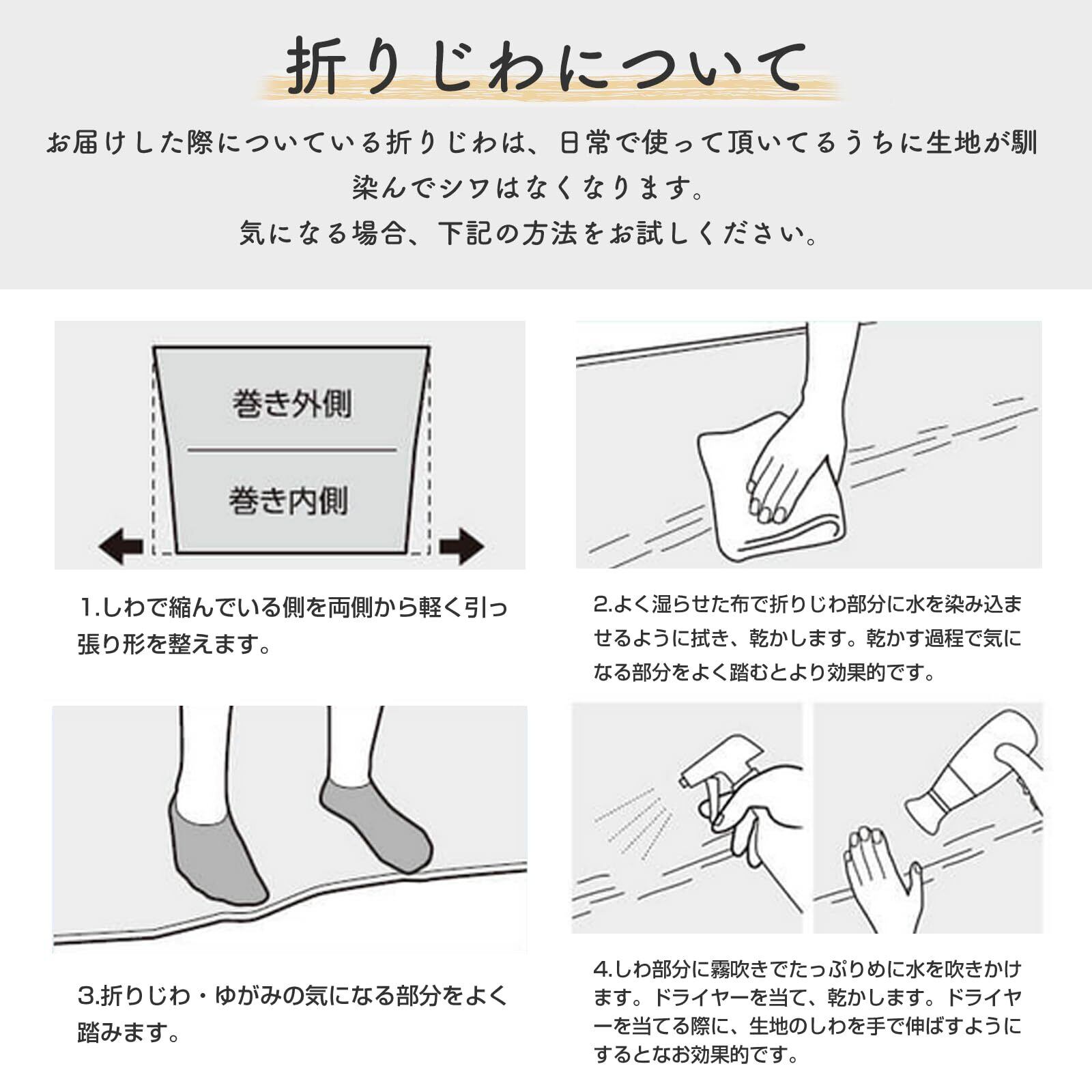 折りじわについて

お届けした際についている折りじわは、日常で使って頂いてるうちに生地が馴染んでシワはなくなります。
気になる場合、下記の方法をお試しください。

巻き外側
巻き内側

1.しわで縮んでいる側を両側から軽く引っ張り形を整えます。

2.よく湿らせた布で折りじわ部分に水を染み込ませるように拭き、乾かします。乾かす過程で気になる部分をよく踏むとより効果的です。

3.折りじわ・ゆがみの気になる部分をよく踏みます。

4.しわ部分に霧吹きでたっぷりめに水を吹きかけます。ドライヤーを当て、乾かします。ドライヤーを当てる際に、生地のしわを手で伸ばすようにするとなお効果的です。