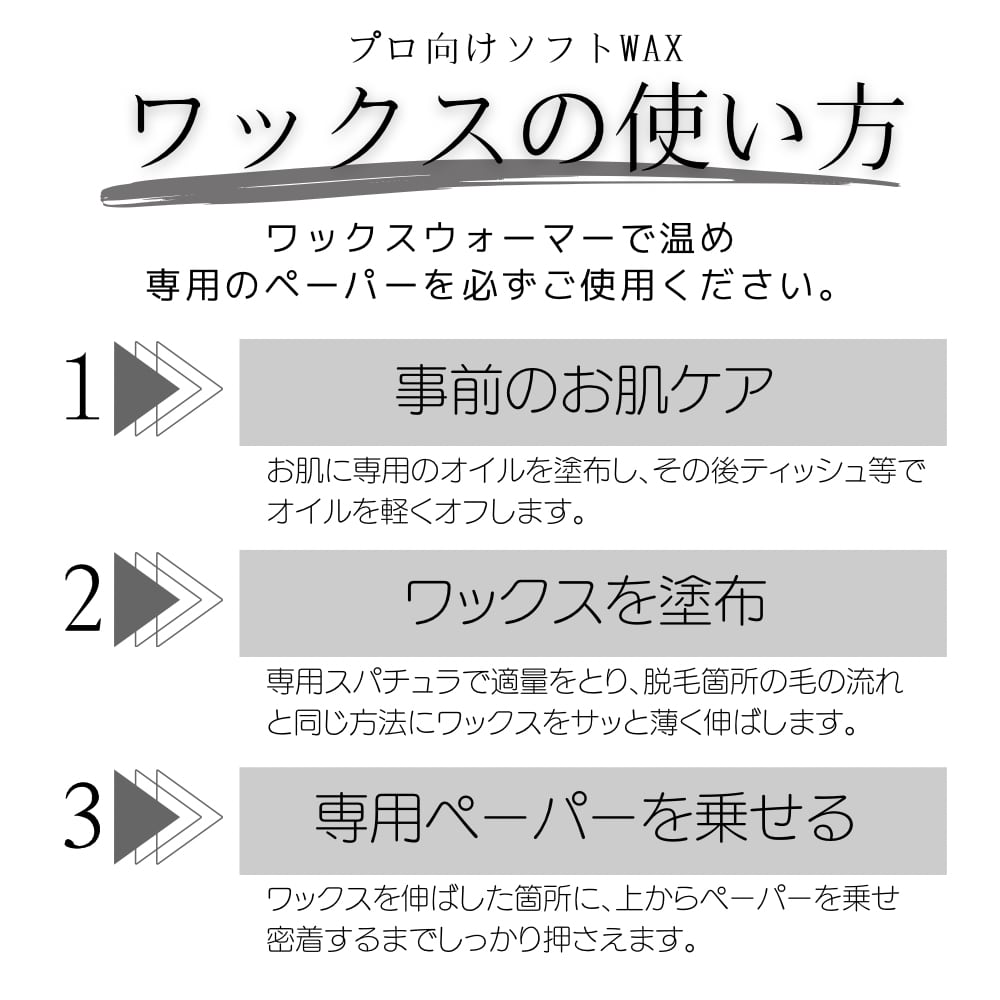 プロ向けソフトWAX

ワックスの使い方

ワックスウォーマーで温め
専用のペーパーを必ずご使用ください。

1

事前のお肌ケア

お肌に専用のオイルを塗布し、その後ティッシュ等でオイルを軽くオフします。

2

ワックスを塗布

専用スパチュラで適量をとり、脱毛箇所の毛の流れと同じ方法にワックスをサッと薄く伸ばします。

3

専用ペーパーを乗せる

ワックスを伸ばした箇所に、上からペーパーを乗せ密着するまでしっかり押さえます。