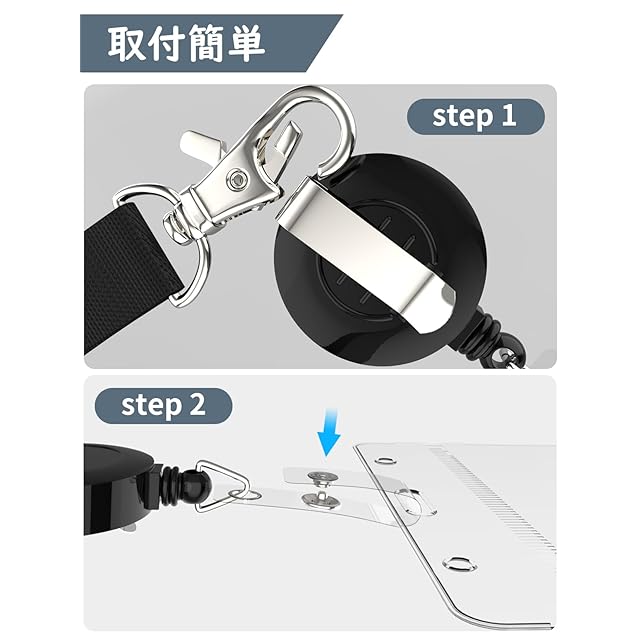 取付簡単

step 1

step 2