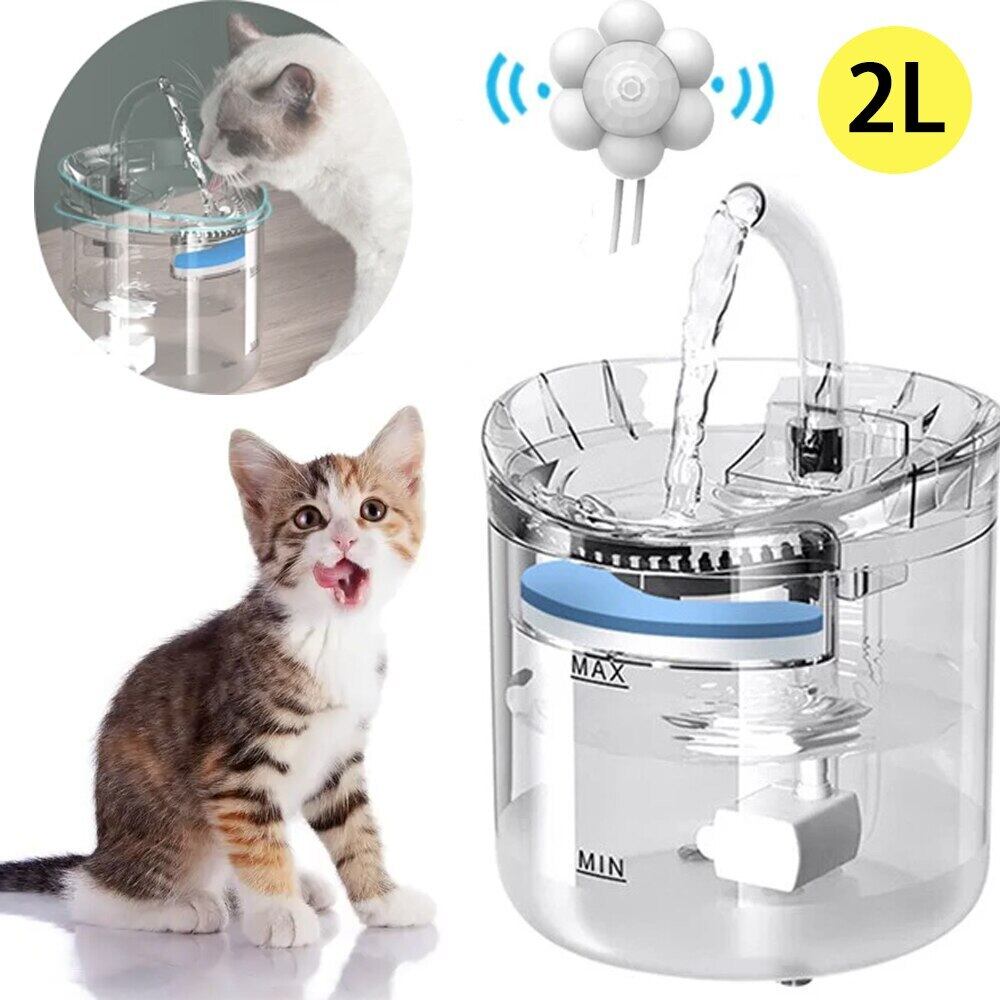 2L

MAX

MIN