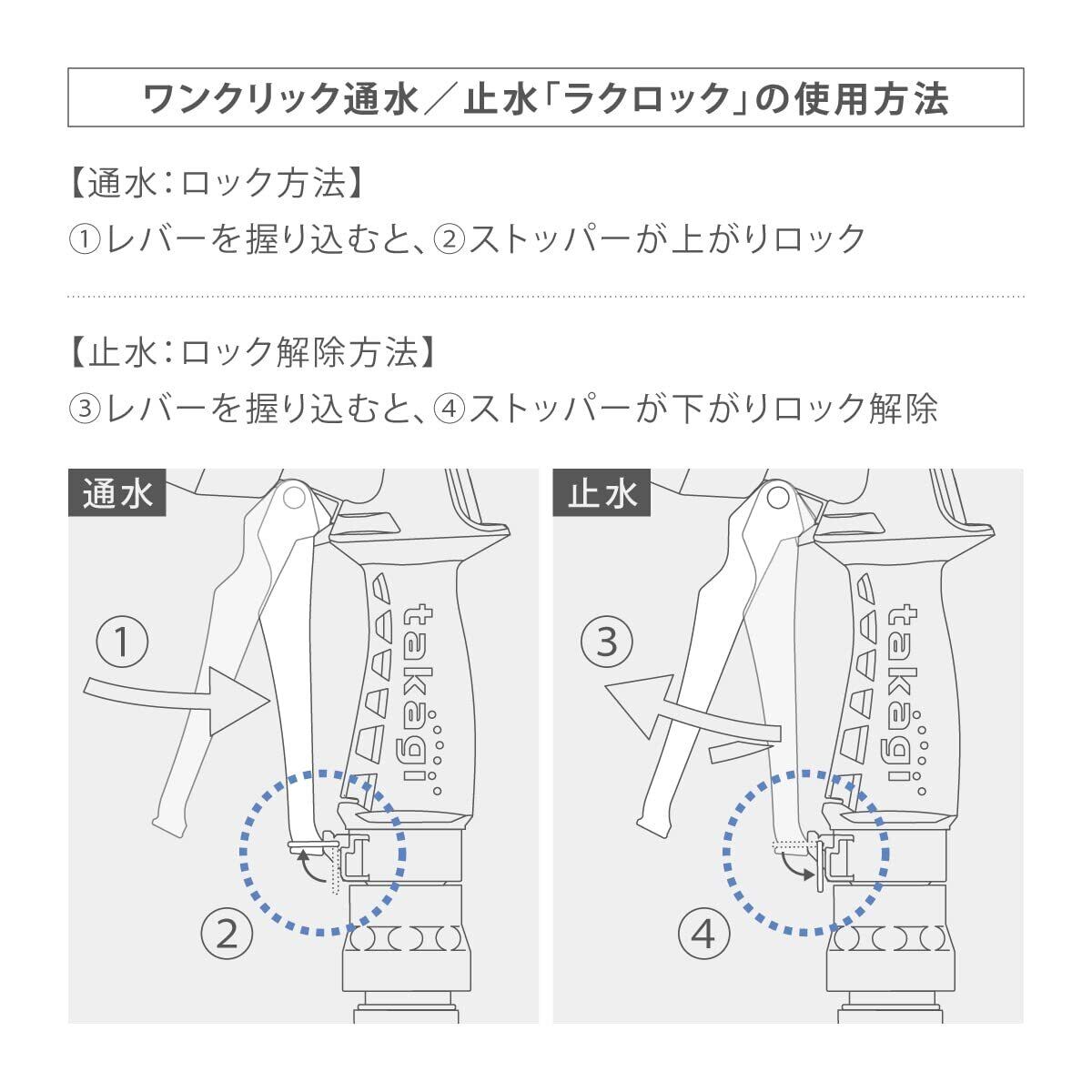 ワンクリック通水／止水「ラクロック」の使用方法

【通水：ロック方法】
①レバーを握り込むと、②ストッパーが上がりロック

【止水：ロック解除方法】
③レバーを握り込むと、④ストッパーが下がりロック解除

通水

①

takagi

②

止水

③

takagi

④