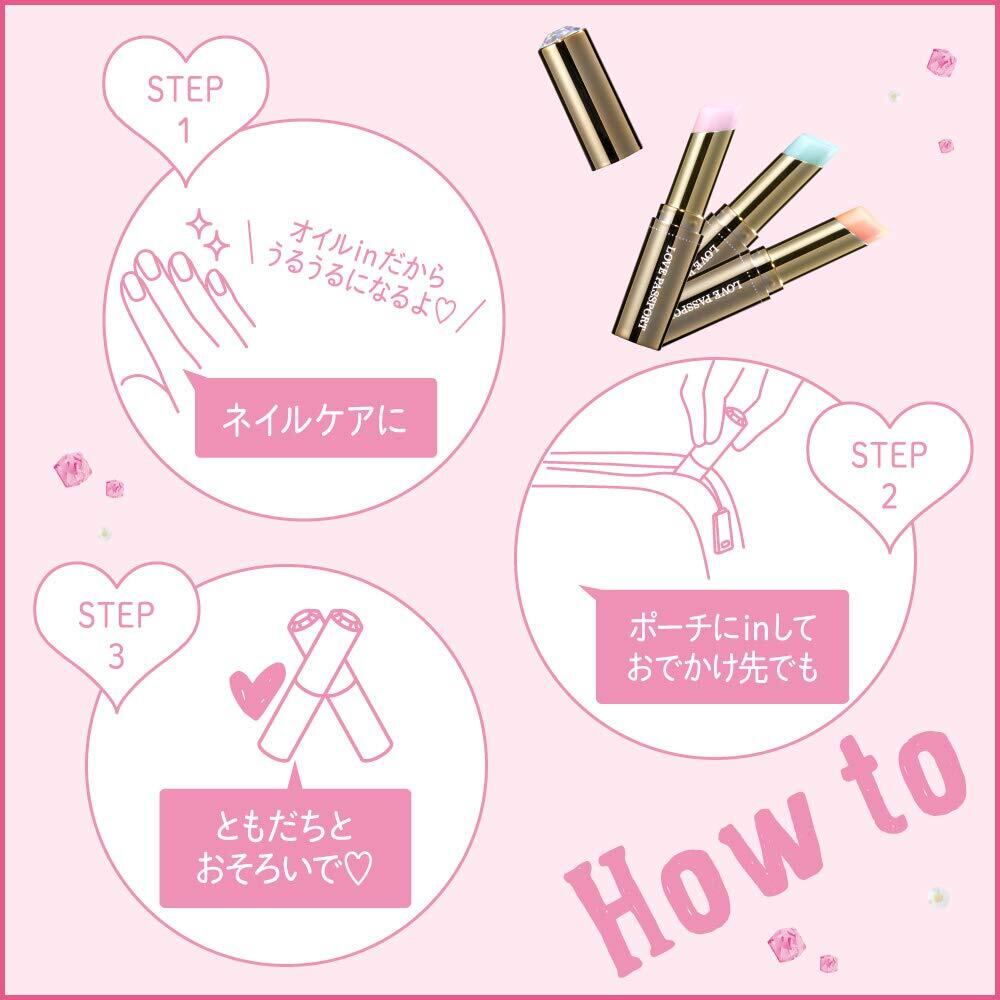 STEP
1

オイルinだから
うるうるになるよ♡

ネイルケアに

LOVE PASSPORT
LOVE PASSPORT
LOVE

STEP
2

ポーチにinして
おでかけ先でも

STEP
3

ともだちと
おそろいで♡

How to