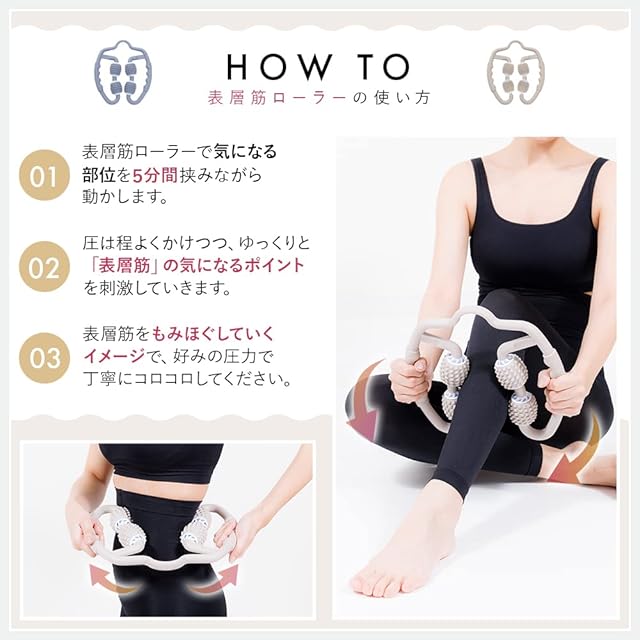 HOW TO
表層筋ローラーの使い方

01
表層筋ローラーで気になる部位を5分間挟みながら動かします。

02
圧は程よくかけつつ、ゆっくりと「表層筋」の気になるポイントを刺激していきます。

03
表層筋をもみほぐしていくイメージで、好みの圧力で丁寧にコロコロしてください。