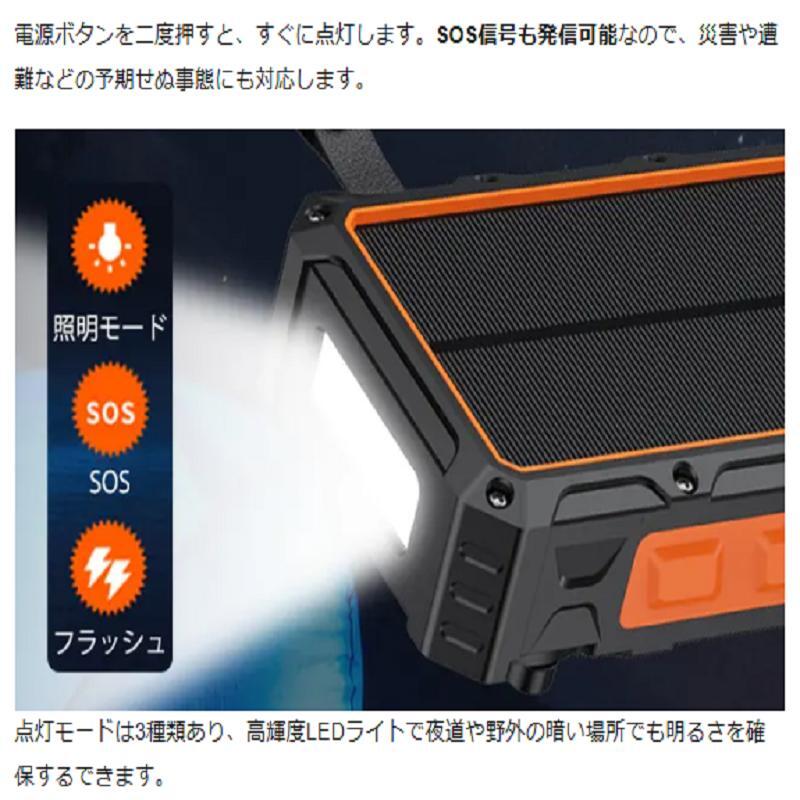 電源ボタンを二度押すと、すぐに点灯します。SOS信号も発信可能なので、災害や遭難などの予期せぬ事態にも対応します。

照明モード

SOS

SOS

フラッシュ

点灯モードは3種類あり、高輝度LEDライトで夜道や野外の暗い場所でも明るさを確保するできます。