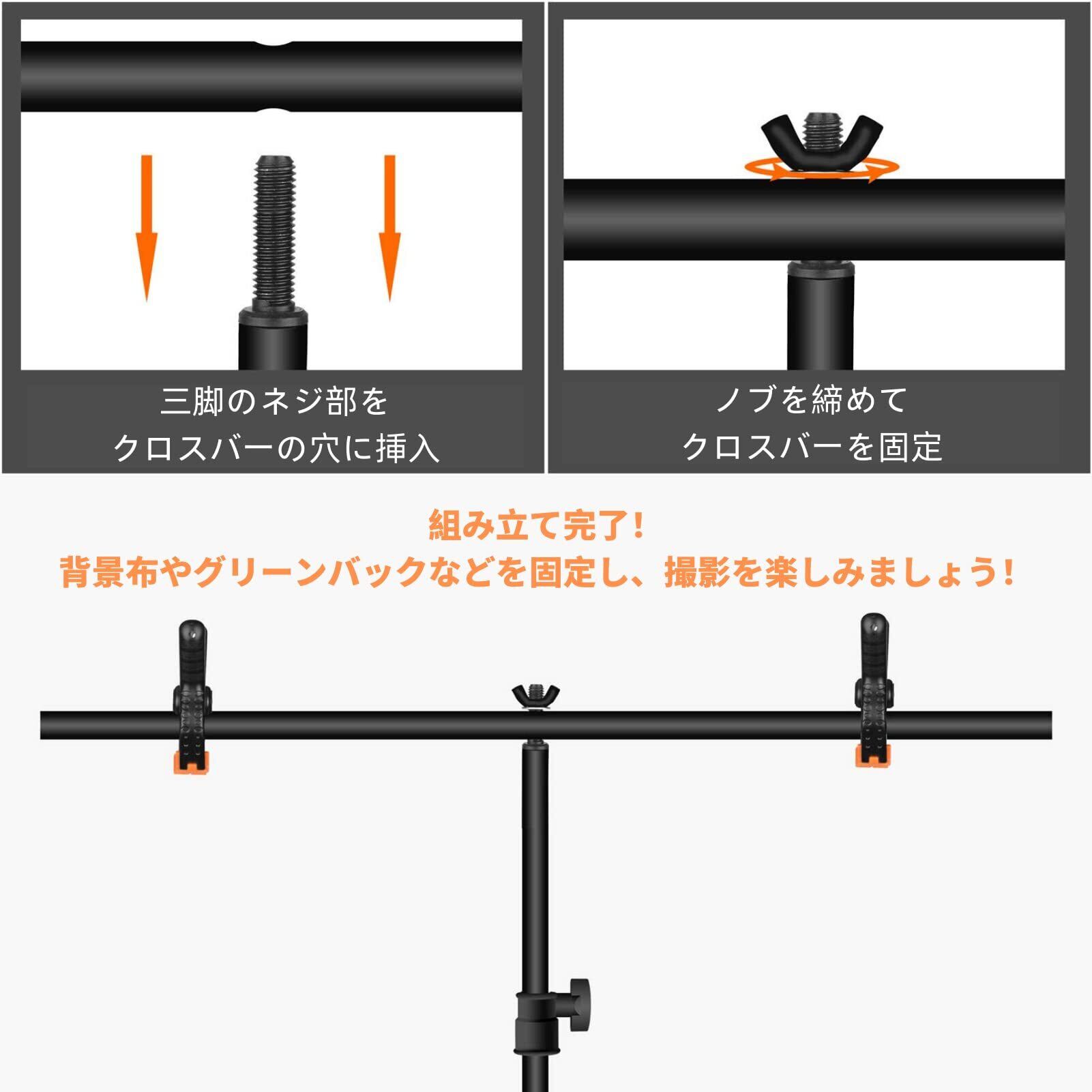 三脚のネジ部を
クロスバーの穴に挿入

ノブを締めて
クロスバーを固定

組み立て完了!
背景布やグリーンバックなどを固定し、撮影を楽しみましょう!